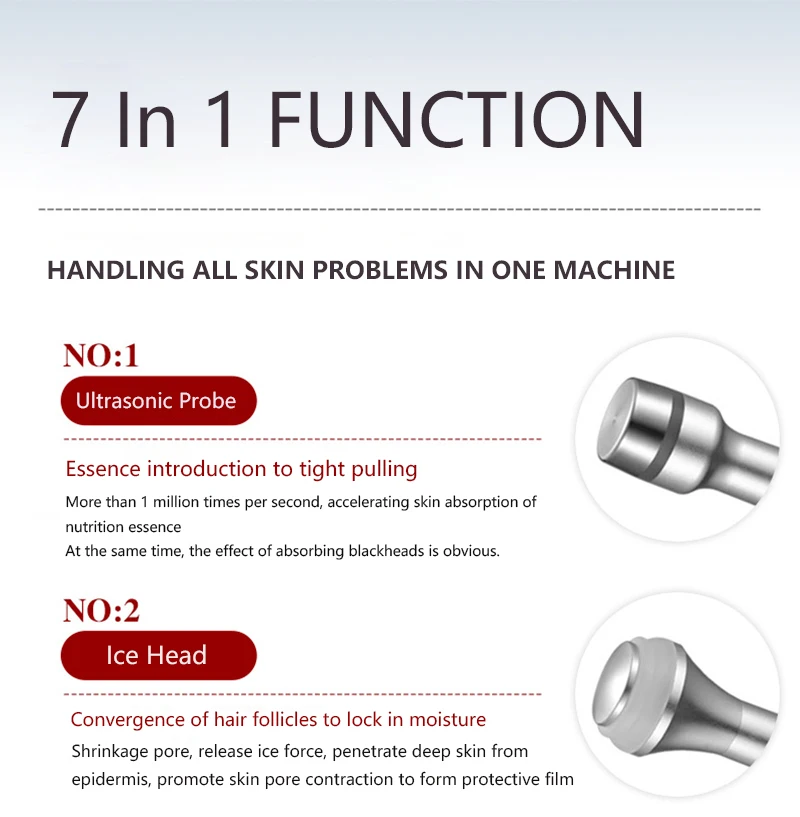 7 In 1 FUNCTION

HANDLING ALL SKIN PROBLEMS IN ONE MACHINE

NO:1

Ultrasonic Probe

Essence introduction to tight pulling

More than 1 million times per second, accelerating skin absorption of nutrition essence
At the same time, the effect of absorbing blackheads is obvious.

NO:2

Ice Head

Convergence of hair follicles to lock in moisture

Shrinkage pore, release ice force, penetrate deep skin from epidermis, promote skin pore contraction to form protective film