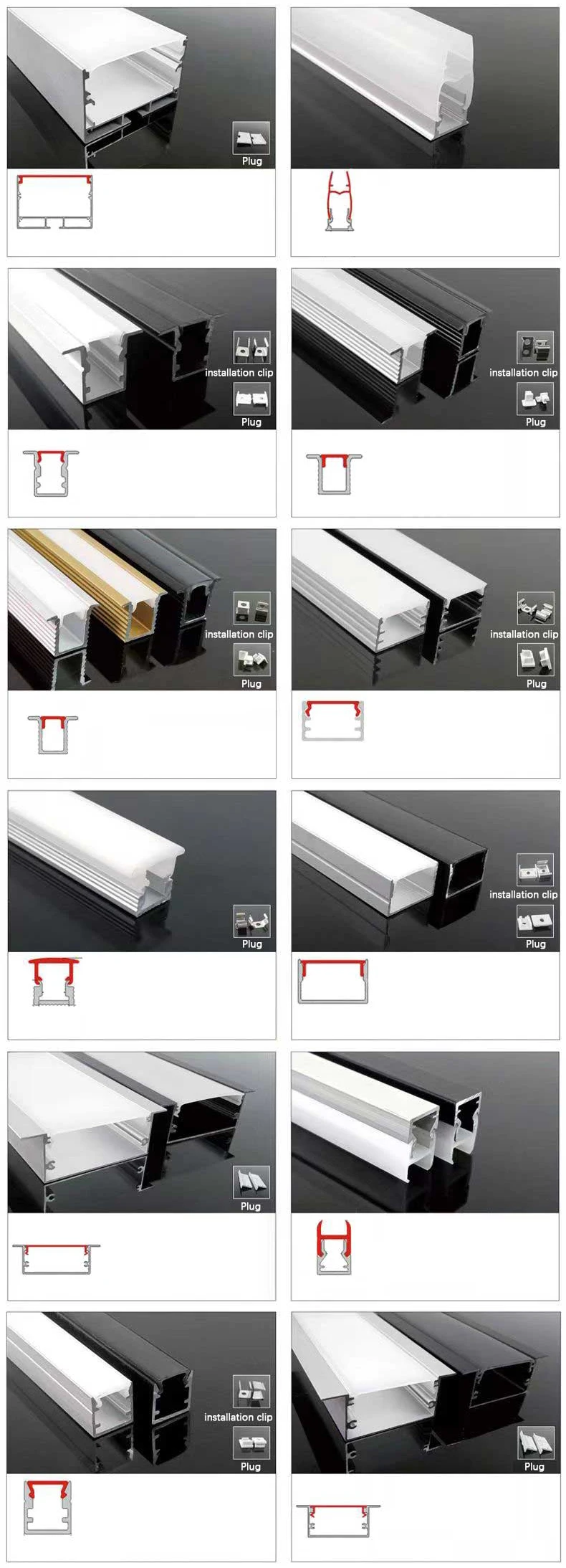 Plug

installation clip
Plug

installation clip
Plug

installation clip
Plug

installation clip
Plug

Plug

installation clip
Plug

Plug

installation clip
Plug

Plug