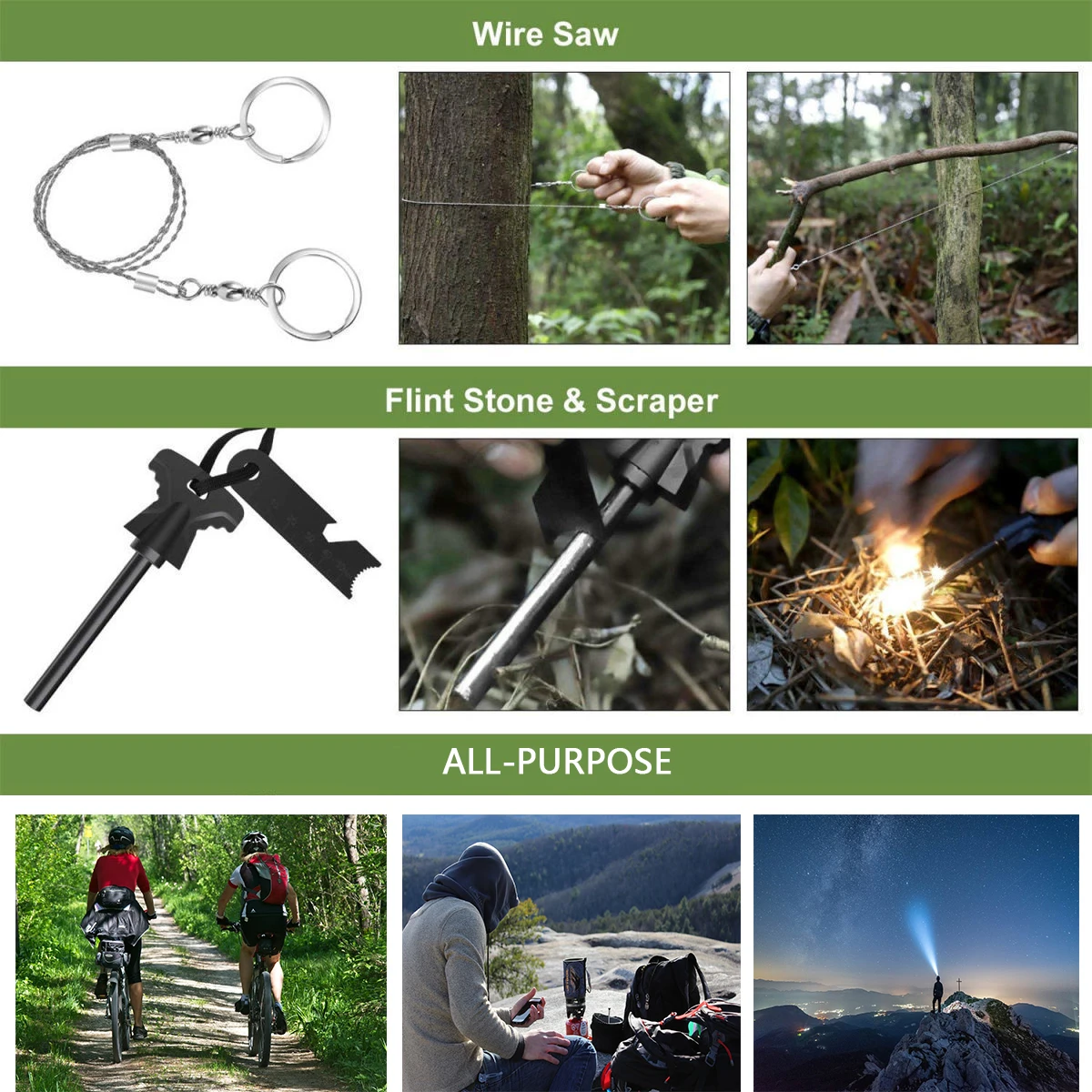 Wire Saw

Flint Stone & Scraper

ALL-PURPOSE