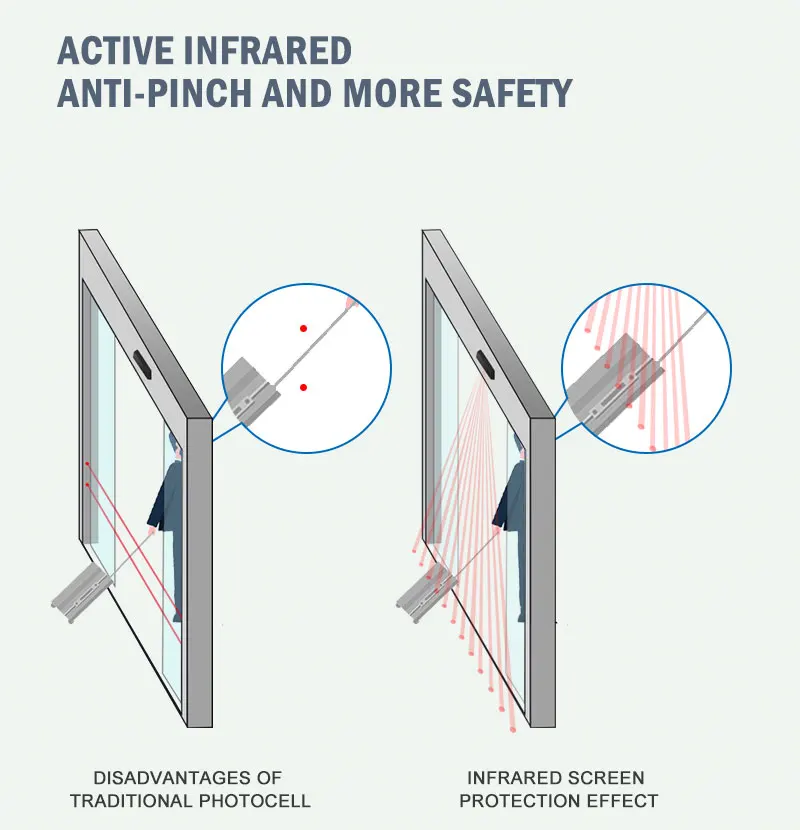 ACTIVE INFRARED
ANTI-PINCH AND MORE SAFETY

DISADVANTAGES OF
TRADITIONAL PHOTOCELL

INFRARED SCREEN
PROTECTION EFFECT