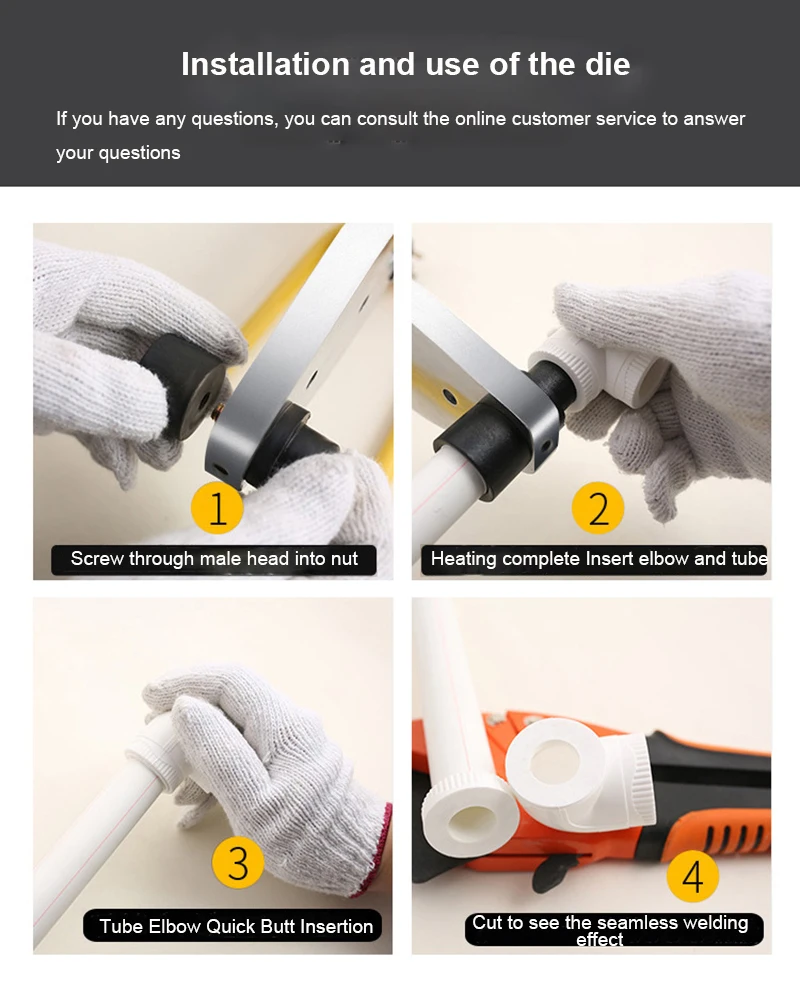 Installation and use of the die

If you have any questions, you can consult the online customer service to answer your questions

1
Screw through male head into nut

2
Heating complete Insert elbow and tube

3
Tube Elbow Quick Butt Insertion

4
Cut to see the seamless welding effect