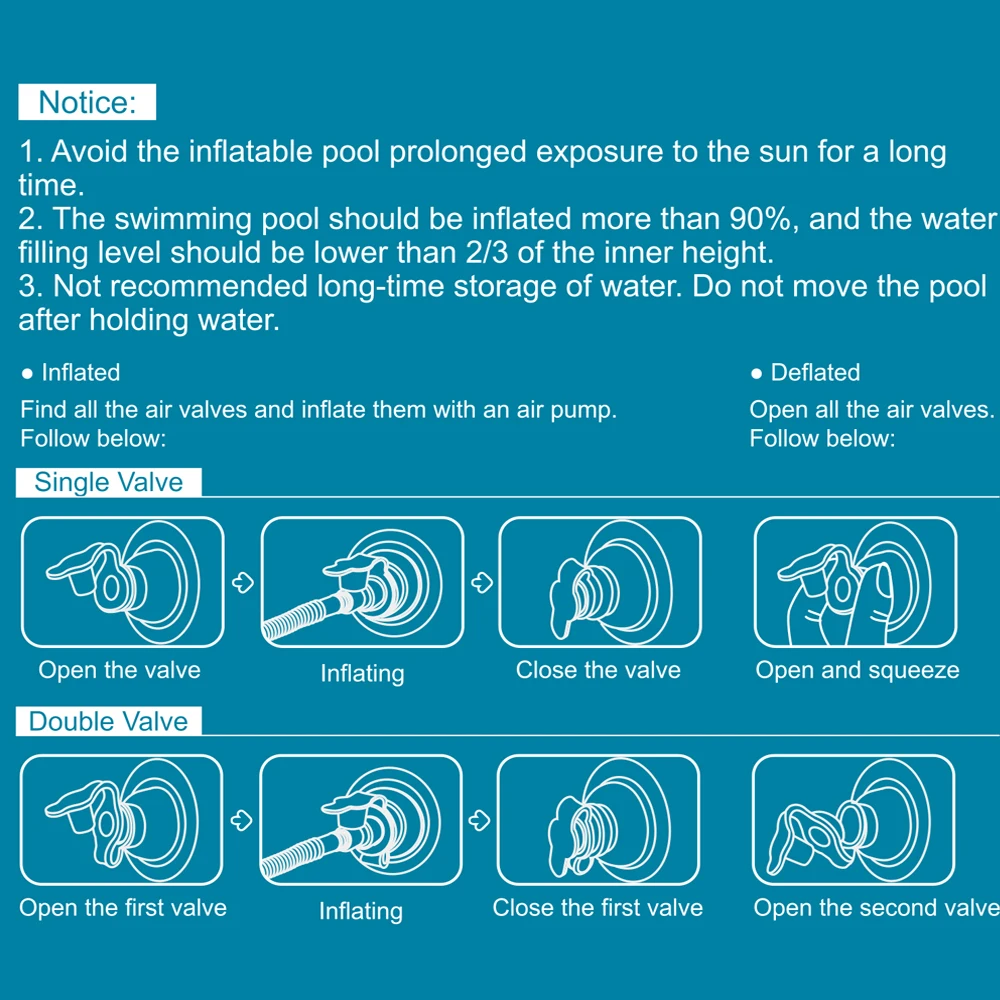 Notice:

1. Avoid the inflatable pool prolonged exposure to the sun for a long time.
2. The swimming pool should be inflated more than 90%, and the water filling level should be lower than 2/3 of the inner height.
3. Not recommended long-time storage of water. Do not move the pool after holding water.

● Inflated

Find all the air valves and inflate them with an air pump.
Follow below:

● Deflated

Open all the air valves.
Follow below:

Single Valve

Open the valve

Inflating

Close the valve

Open and squeeze

Double Valve

Open the first valve

Inflating

Close the first valve

Open the second valve