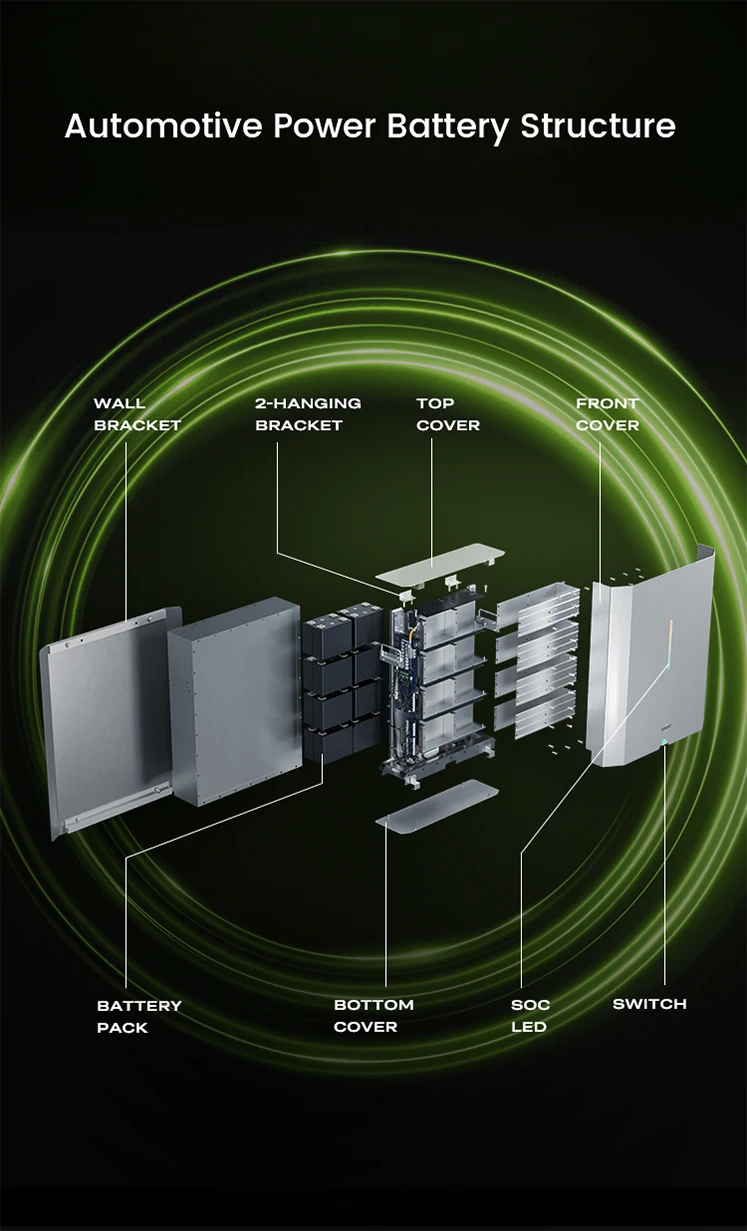 Automotive Power Battery Structure

WALL BRACKET

2-HANGING BRACKET

TOP COVER

FRONT COVER

BATTERY PACK

BOTTOM COVER

SOC LED

SWITCH