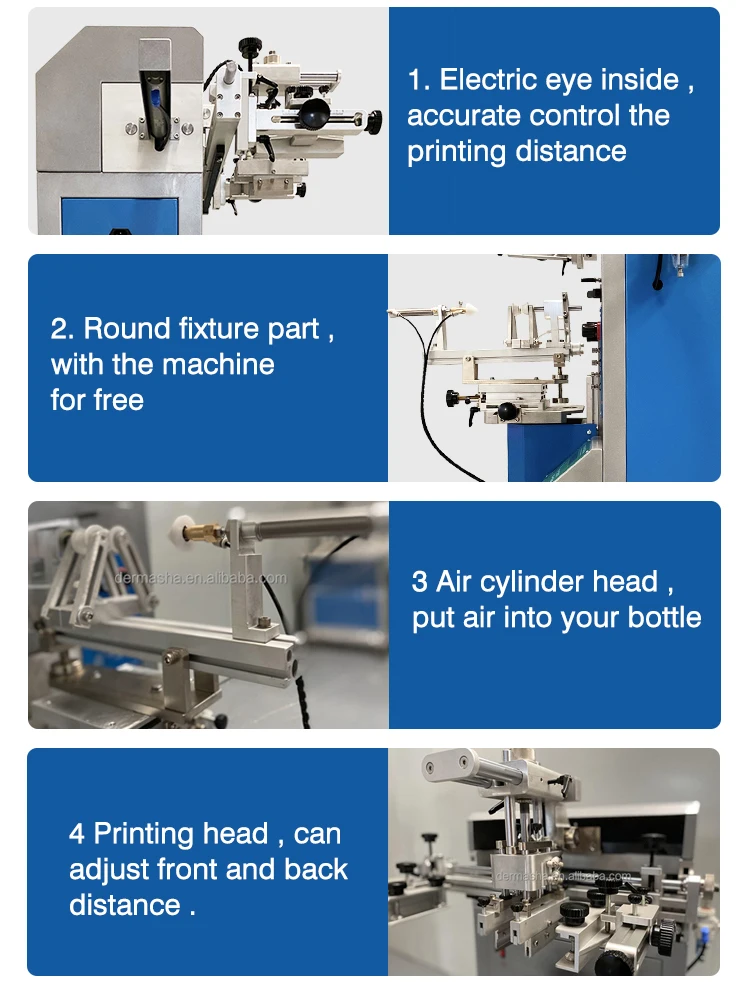 1. Electric eye inside , accurate control the printing distance

2. Round fixture part , with the machine for free

dermasha.en.alibaba.com

3 Air cylinder head , put air into your bottle

4 Printing head , can adjust front and back distance .

dermasha.en.alibaba.com