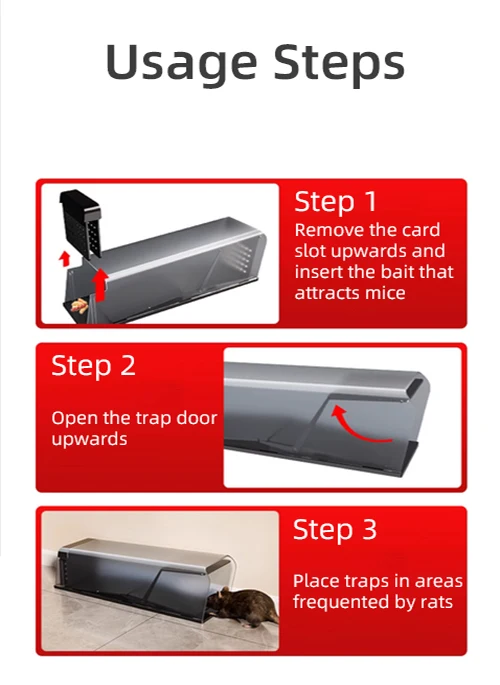 Usage Steps

Step 1
Remove the card slot upwards and insert the bait that attracts mice

Step 2
Open the trap door upwards

Step 3
Place traps in areas frequented by rats