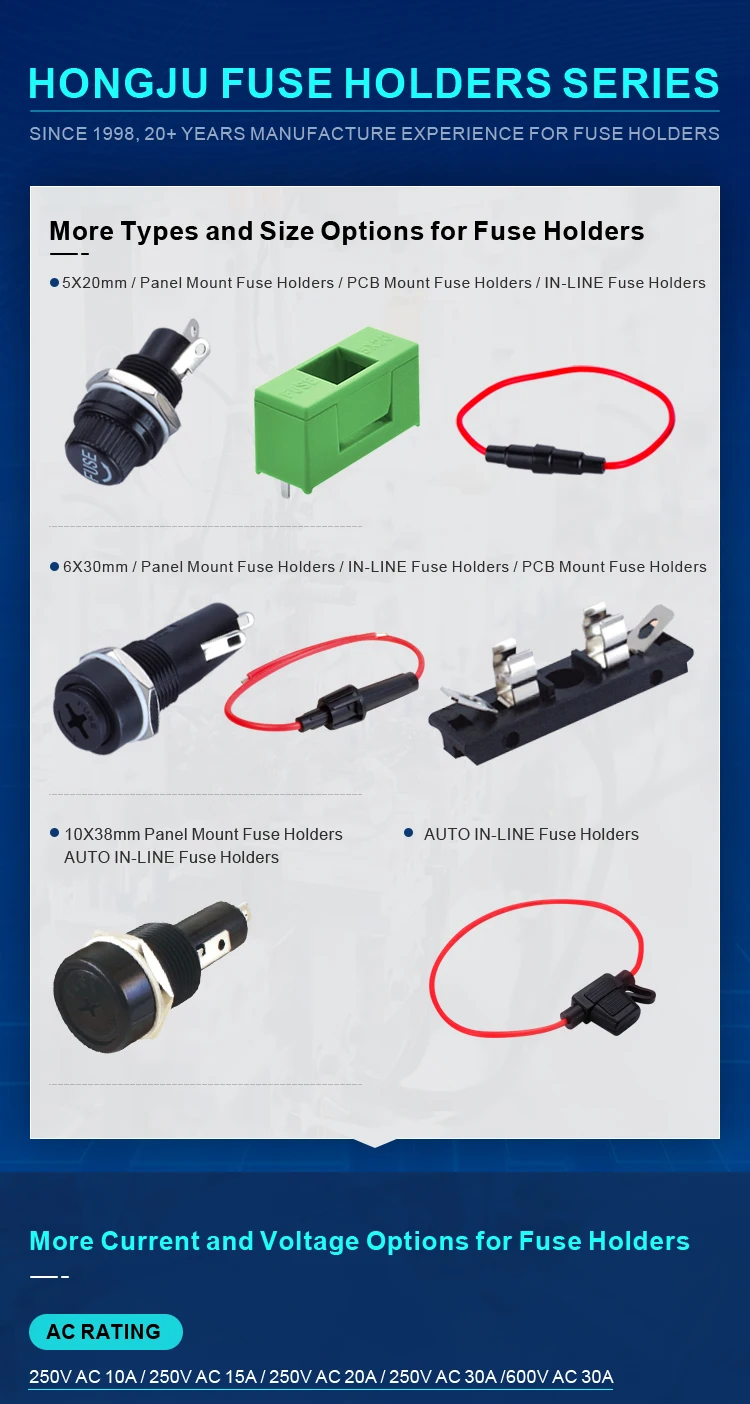 HONGJU FUSE HOLDERS SERIES

SINCE 1998, 20+ YEARS MANUFACTURE EXPERIENCE FOR FUSE HOLDERS

More Types and Size Options for Fuse Holders

5X20mm / Panel Mount Fuse Holders / PCB Mount Fuse Holders / IN-LINE Fuse Holders

FUSE

FUSE

6X30mm / Panel Mount Fuse Holders / IN-LINE Fuse Holders / PCB Mount Fuse Holders

10X38mm Panel Mount Fuse Holders
AUTO IN-LINE Fuse Holders

AUTO IN-LINE Fuse Holders

More Current and Voltage Options for Fuse Holders

AC RATING

250V AC 10A / 250V AC 15A / 250V AC 20A / 250V AC 30A /600V AC 30A