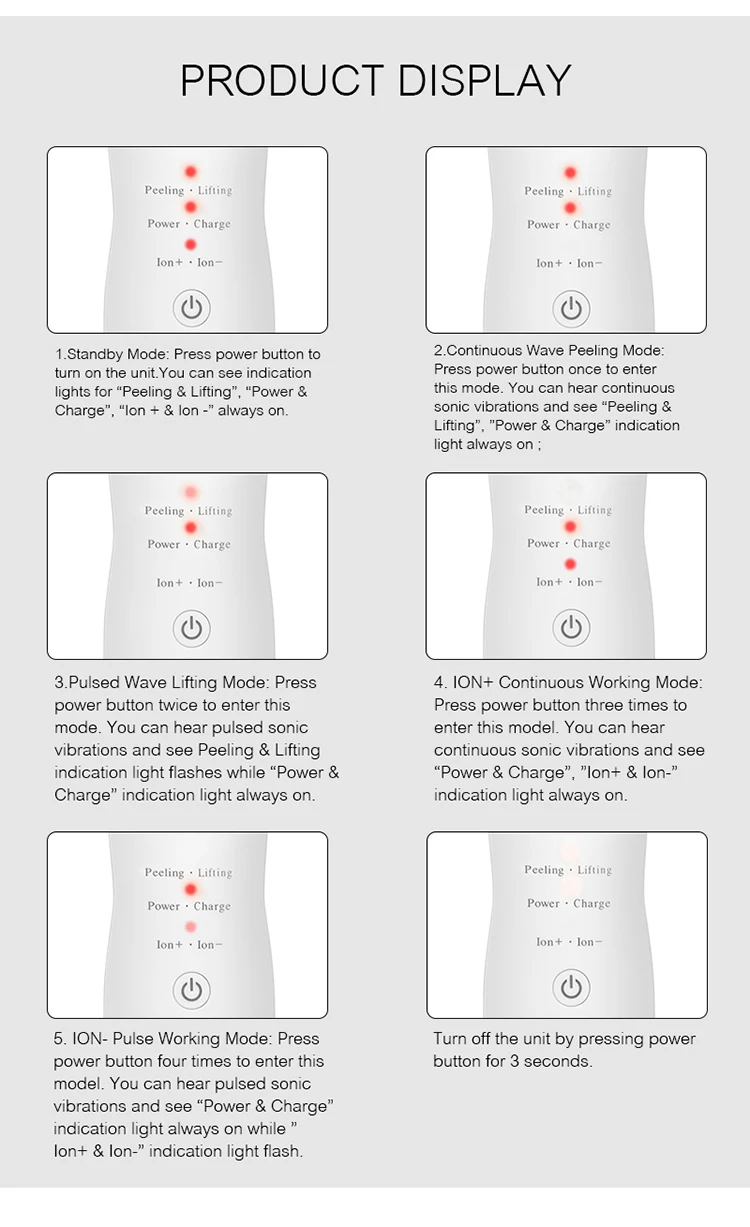 PRODUCT DISPLAY

Peeling · Lifting
Power · Charge
Ion+ · Ion−

1.Standby Mode: Press power button to turn on the unit.You can see indication lights for “Peeling & Lifting”, “Power & Charge”, “Ion + & Ion -” always on.

Peeling · Lifting
Power · Charge
Ion+ · Ion−

2.Continuous Wave Peeling Mode: Press power button once to enter this mode. You can hear continuous sonic vibrations and see “Peeling & Lifting”, ”Power & Charge” indication light always on ;

Peeling · Lifting
Power · Charge
Ion+ · Ion−

3.Pulsed Wave Lifting Mode: Press power button twice to enter this mode. You can hear pulsed sonic vibrations and see Peeling & Lifting indication light flashes while “Power & Charge” indication light always on.

Peeling · Lifting
Power · Charge
Ion+ · Ion−

4. ION+ Continuous Working Mode: Press power button three times to enter this model. You can hear continuous sonic vibrations and see “Power & Charge”, ”Ion+ & Ion-” indication light always on.

Peeling · Lifting
Power · Charge
Ion+ · Ion−

5. ION- Pulse Working Mode: Press power button four times to enter this model. You can hear pulsed sonic vibrations and see “Power & Charge” indication light always on while ” Ion+ & Ion-” indication light flash.

Peeling · Lifting
Power · Charge
Ion+ · Ion−

Turn off the unit by pressing power button for 3 seconds.