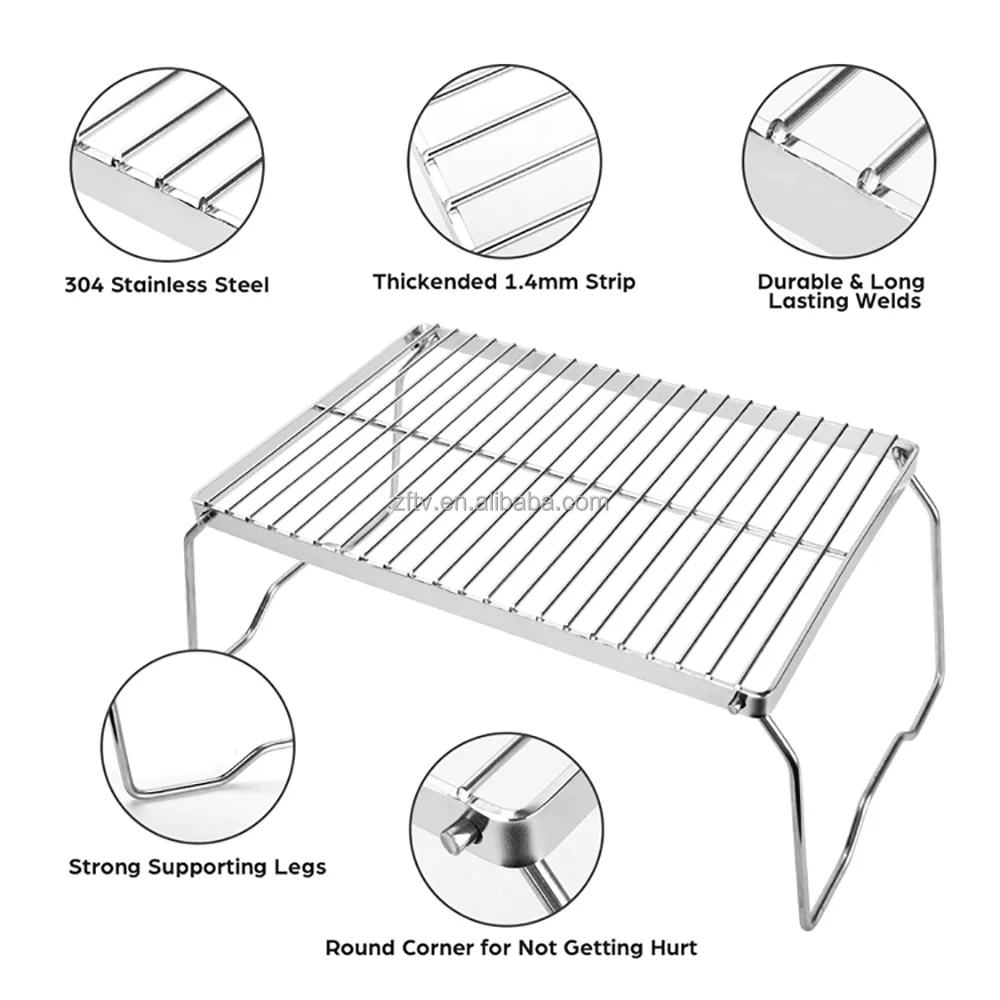 304 Stainless Steel

Thickended 1.4mm Strip

Durable & Long Lasting Welds

zftv.en.alibaba.com

Strong Supporting Legs

Round Corner for Not Getting Hurt