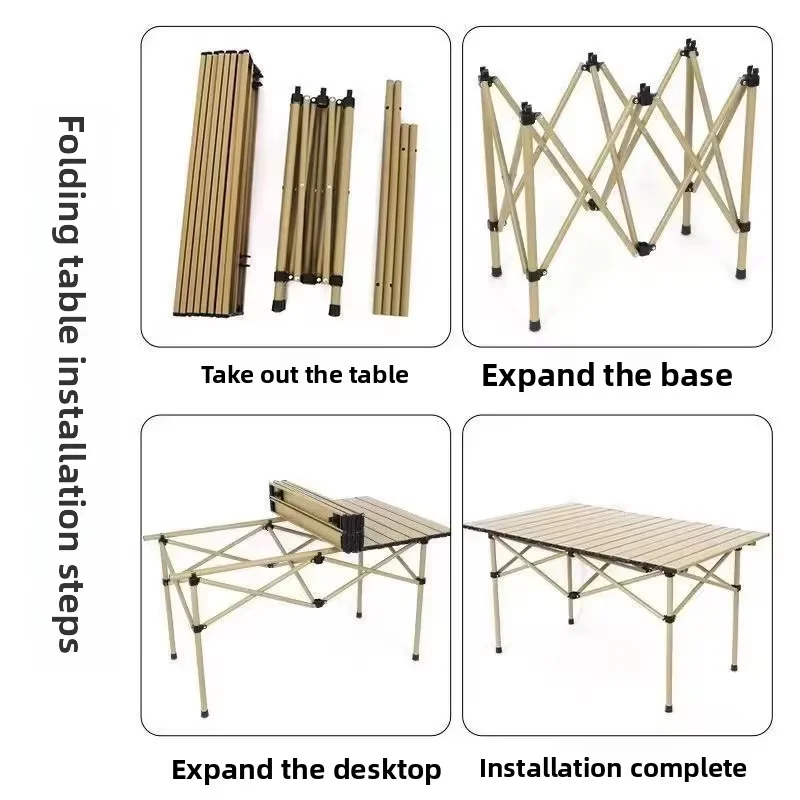 Folding table installation steps

Take out the table

Expand the base

Expand the desktop

Installation complete