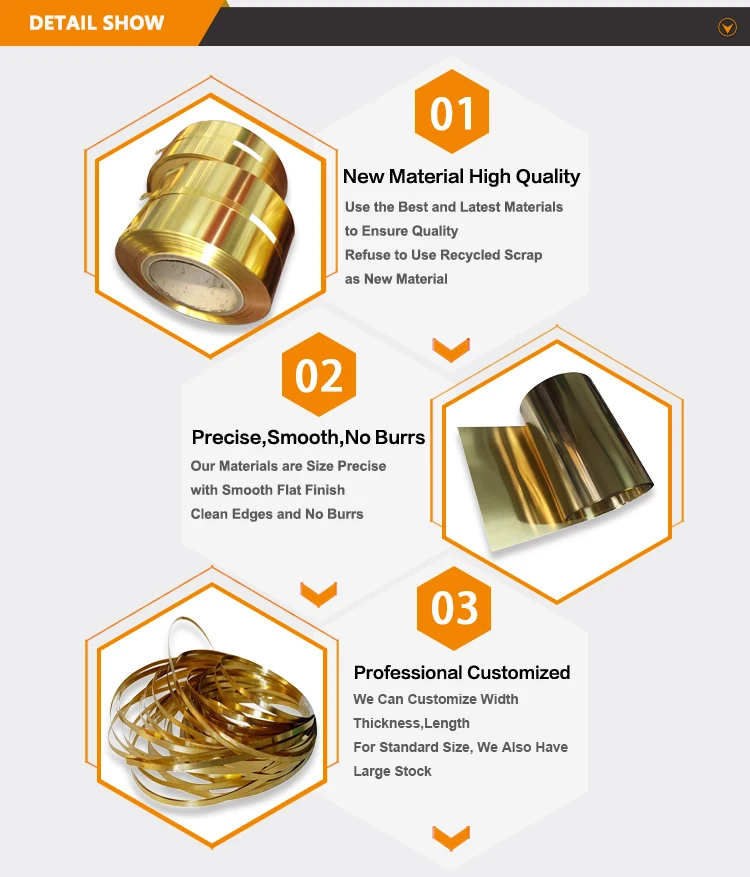 DETAIL SHOW

01

New Material High Quality

Use the Best and Latest Materials to Ensure Quality
Refuse to Use Recycled Scrap as New Material

02

Precise,Smooth,No Burrs

Our Materials are Size Precise with Smooth Flat Finish
Clean Edges and No Burrs

03

Professional Customized

We Can Customize Width Thickness,Length
For Standard Size, We Also Have Large Stock