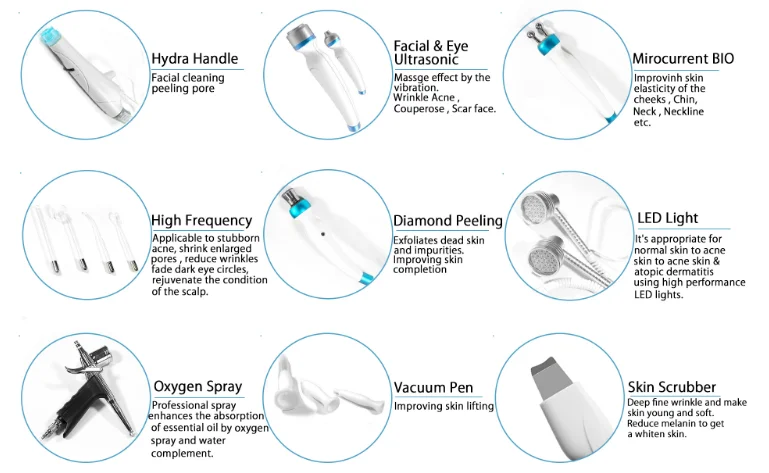 Hydra Handle
Facial cleaning peeling pore

Facial & Eye Ultrasonic
Massge effect by the vibration. Wrinkle Acne , Couperose , Scar face.

Mirocurrent BIO
Improvinh skin elasticity of the cheeks , Chin, Neck , Neckline etc.

High Frequency
Applicable to stubborn acne, shrink enlarged pores , reduce wrinkles fade dark eye circles, rejuvenate the condition of the scalp.

Diamond Peeling
Exfoliates dead skin and impurities. Improving skin completion

LED Light
It's appropriate for normal skin to acne skin to acne skin & atopic dermatitis using high performance LED lights.

Oxygen Spray
Professional spray enhances the absorption of essential oil by oxygen spray and water complement.

Vacuum Pen
Improving skin lifting

Skin Scrubber
Deep fine wrinkle and make skin young and soft. Reduce melanin to get a whiten skin.