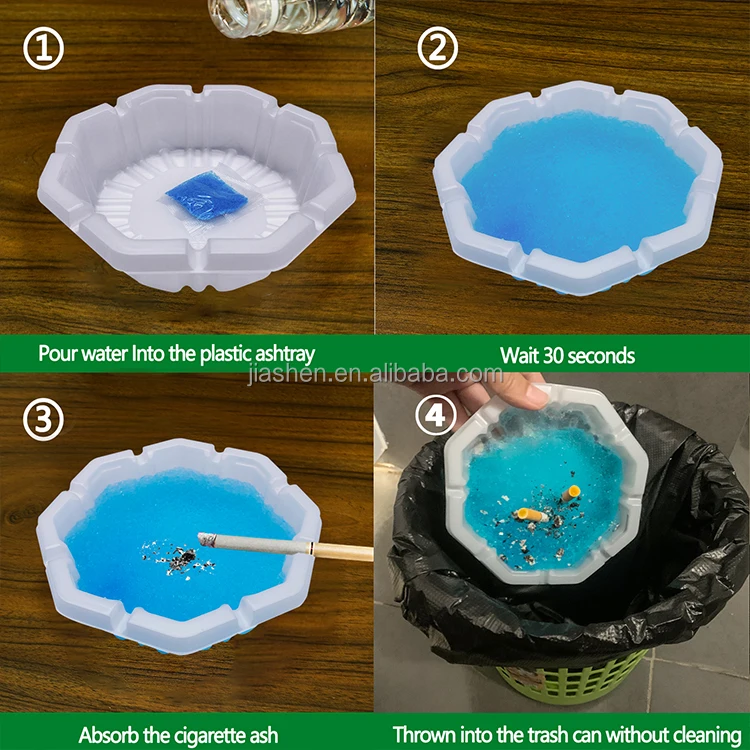 ①

②

Pour water Into the plastic ashtray

Wait 30 seconds

jiashen.en.alibaba.com

③

④

Absorb the cigarette ash

Thrown into the trash can without cleaning