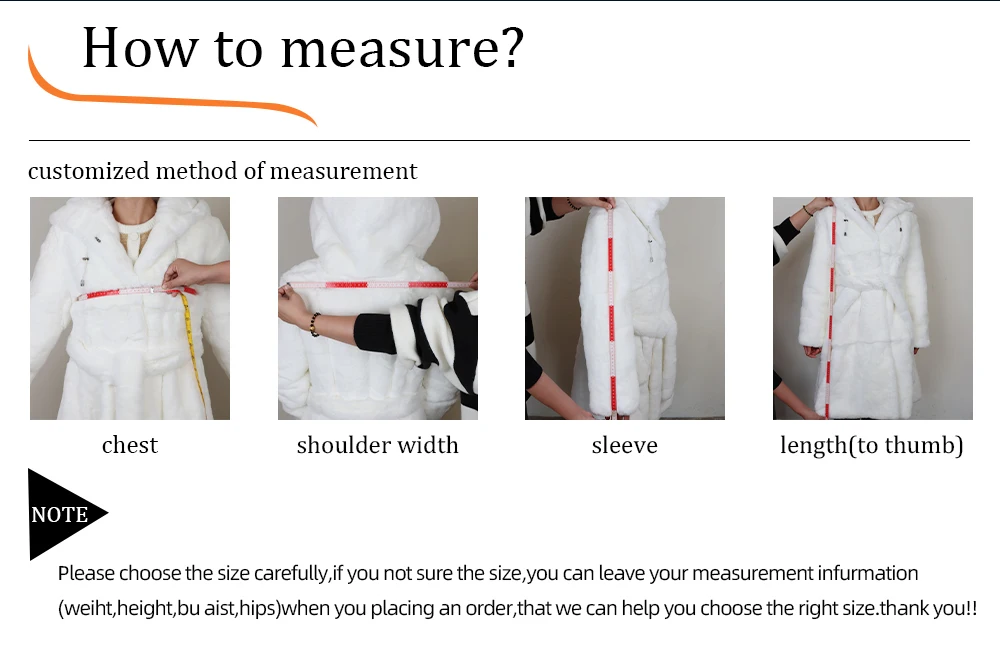 How to measure?

customized method of measurement

chest

shoulder width

sleeve

length(to thumb)

NOTE

Please choose the size carefully,if you not sure the size,you can leave your measurement infurmation (weiht,height,bu aist,hips)when you placing an order,that we can help you choose the right size.thank you!!