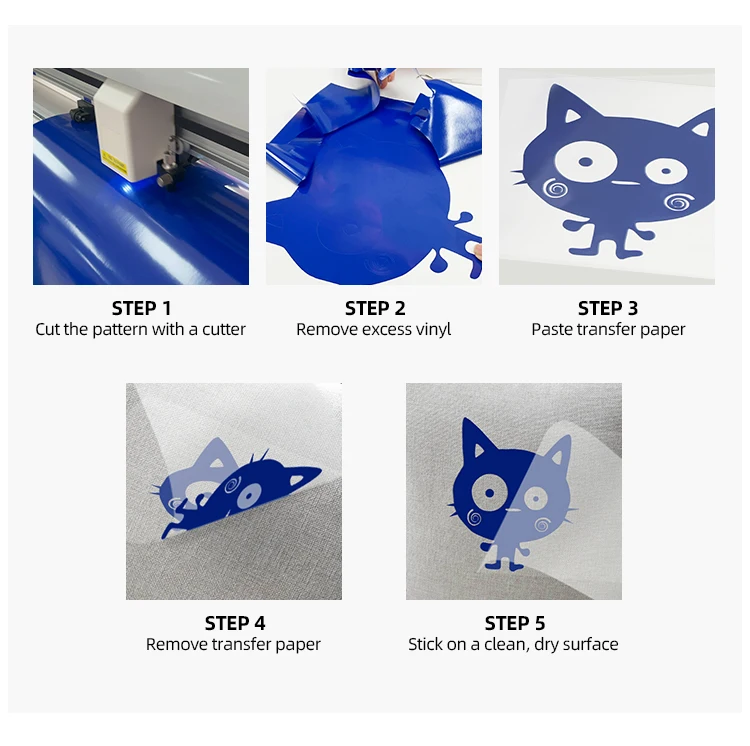 STEP 1
Cut the pattern with a cutter

STEP 2
Remove excess vinyl

STEP 3
Paste transfer paper

STEP 4
Remove transfer paper

STEP 5
Stick on a clean, dry surface