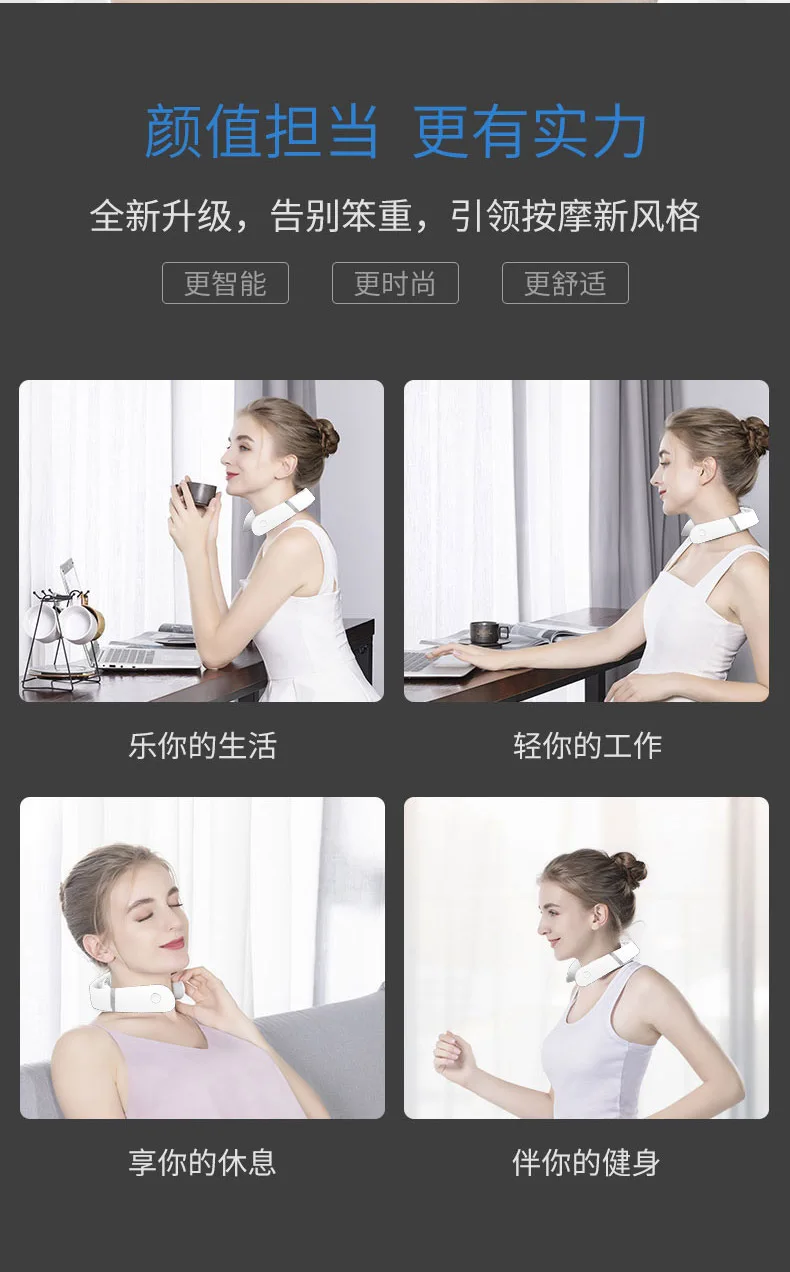 颜值担当 更有实力

全新升级，告别笨重，引领按摩新风格

更智能 更时尚 更舒适

乐你的生活

轻你的工作

享你的休息

伴你的健身