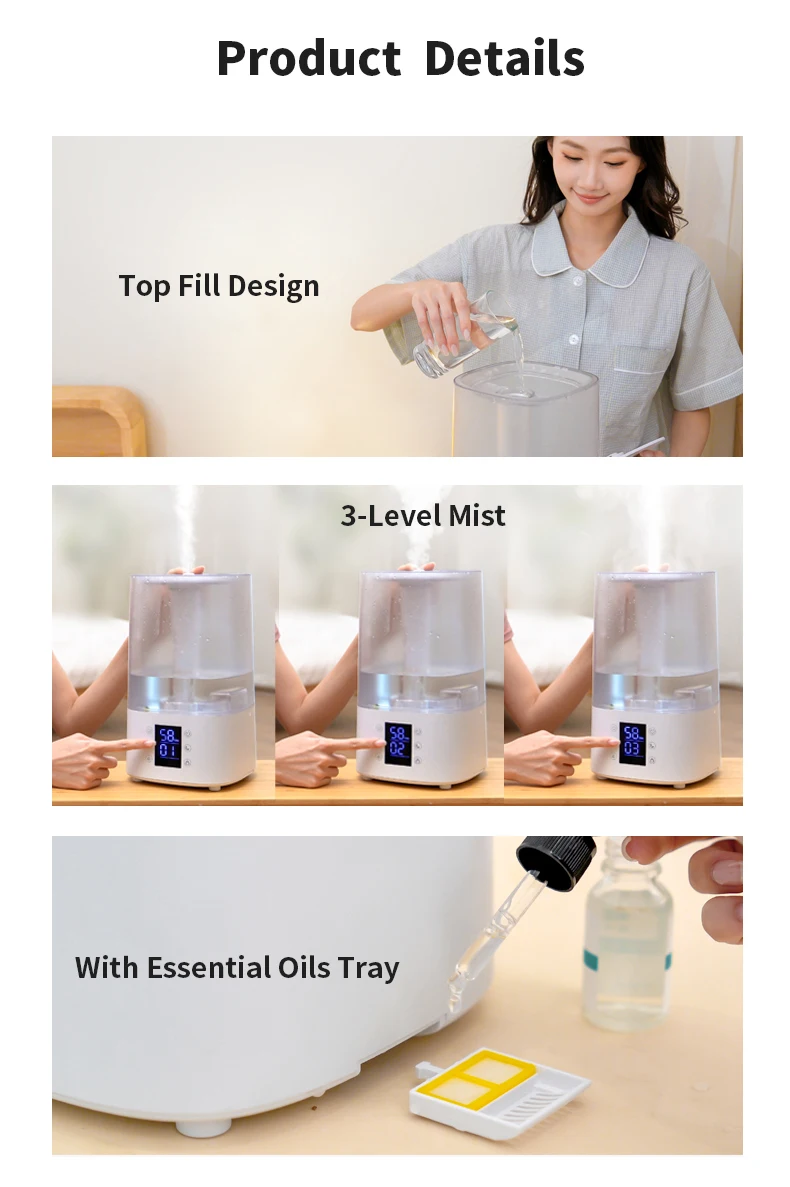 Product Details

Top Fill Design

3-Level Mist

58
01

58
02

58
03

With Essential Oils Tray