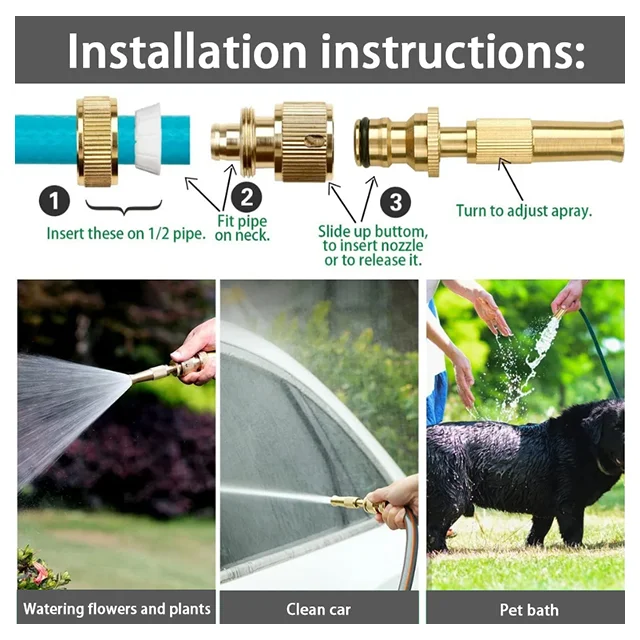 Installation instructions:

1
Insert these on 1/2 pipe.

2
Fit pipe on neck.

3
Slide up buttom, to insert nozzle or to release it.

Turn to adjust apray.

Watering flowers and plants

Clean car

Pet bath