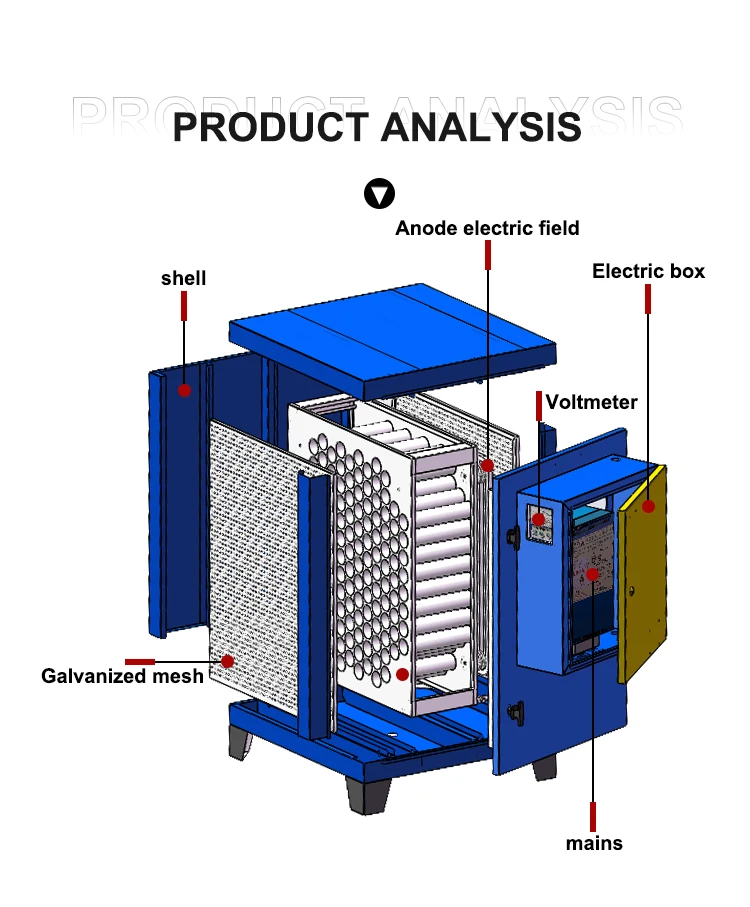 PRODUCT ANALYSIS

PRODUCT ANALYSIS

Anode electric field

shell

Electric box

Voltmeter

Galvanized mesh

mains