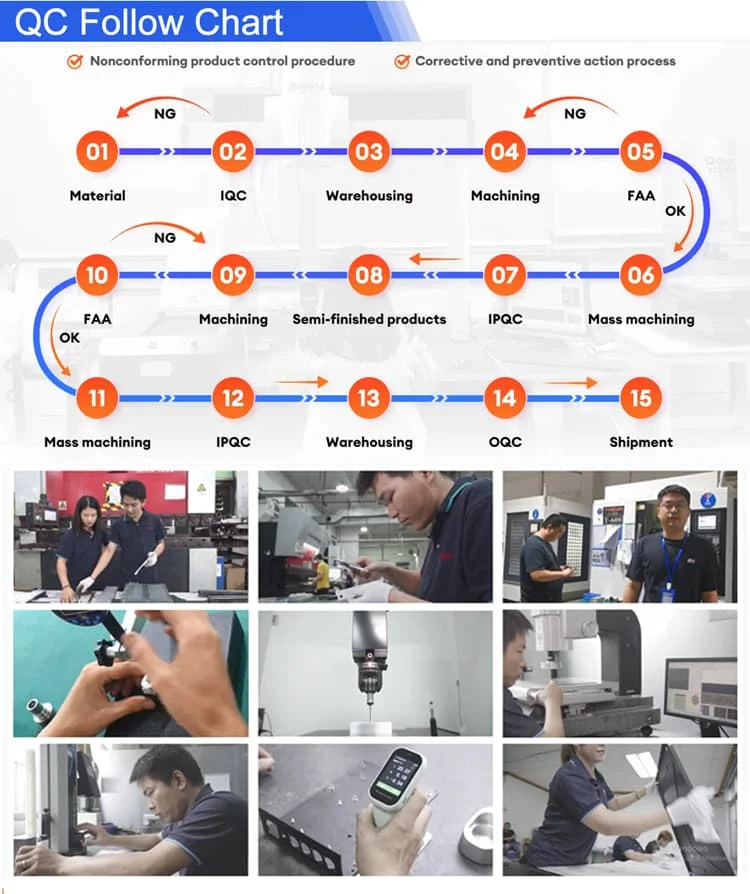 QC Follow Chart

Nonconforming product control procedure

Corrective and preventive action process

NG

NG

01 Material

02 IQC

03 Warehousing

04 Machining

05 FAA

OK

NG

10 FAA

09 Machining

08 Semi-finished products

07 IPQC

06 Mass machining

OK

11 Mass machining

12 IPQC

13 Warehousing

14 OQC

15 Shipment