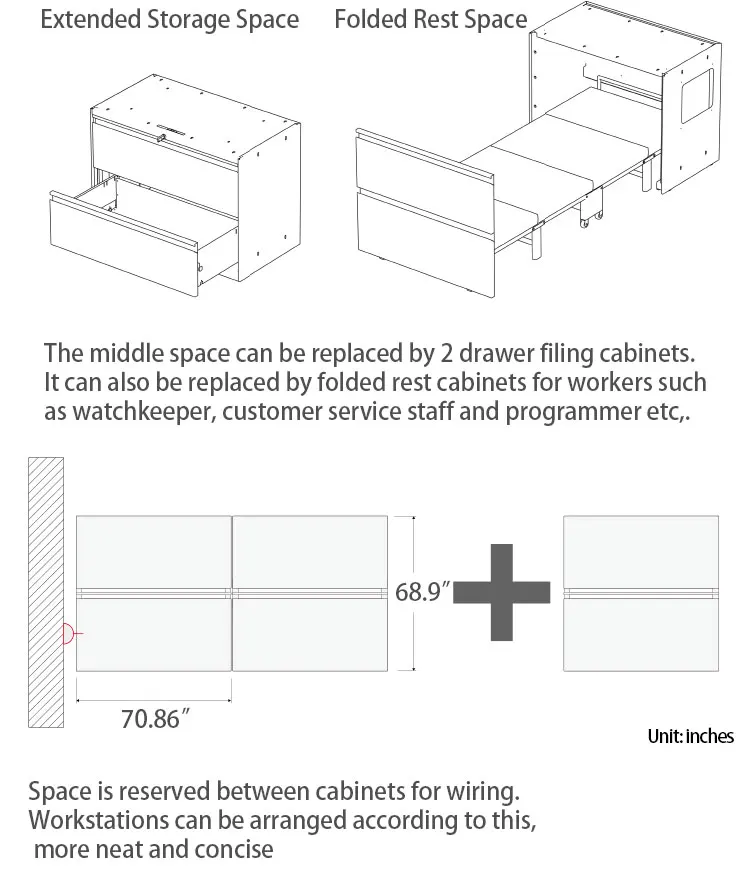 Extended Storage Space

Folded Rest Space

The middle space can be replaced by 2 drawer filing cabinets. It can also be replaced by folded rest cabinets for workers such as watchkeeper, customer service staff and programmer etc,.

68.9″

70.86″

Unit: inches

Space is reserved between cabinets for wiring. Workstations can be arranged according to this, more neat and concise