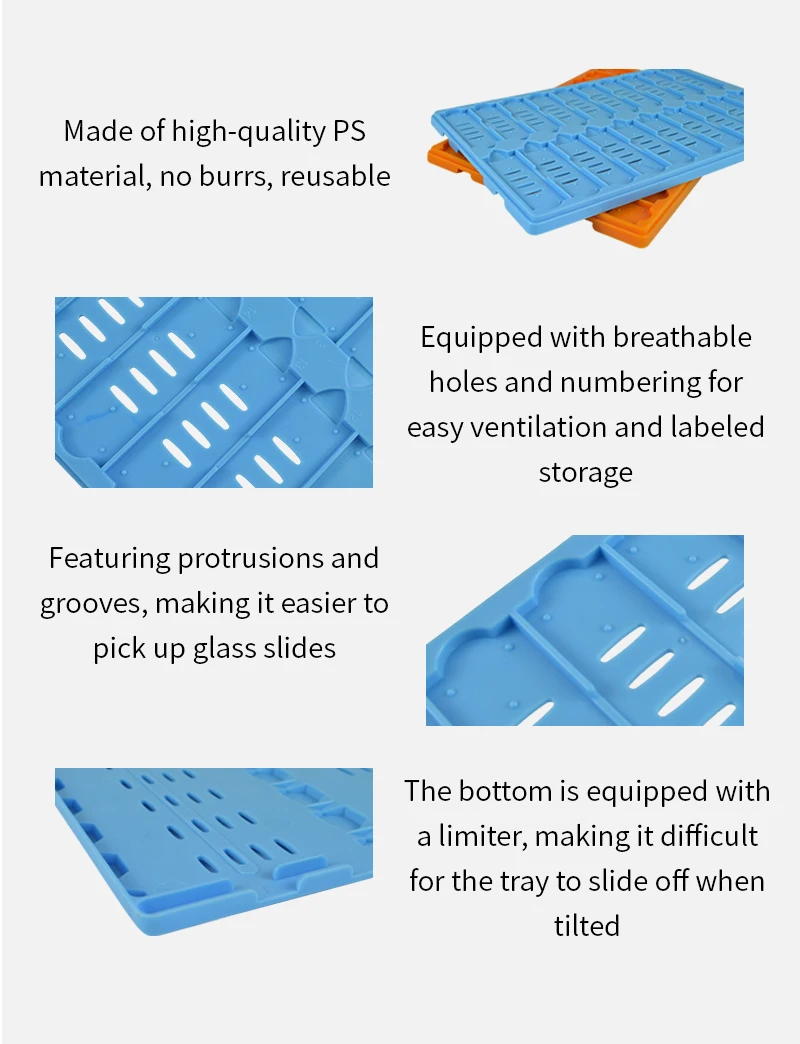 Made of high-quality PS material, no burrs, reusable

Equipped with breathable holes and numbering for easy ventilation and labeled storage

Featuring protrusions and grooves, making it easier to pick up glass slides

The bottom is equipped with a limiter, making it difficult for the tray to slide off when tilted