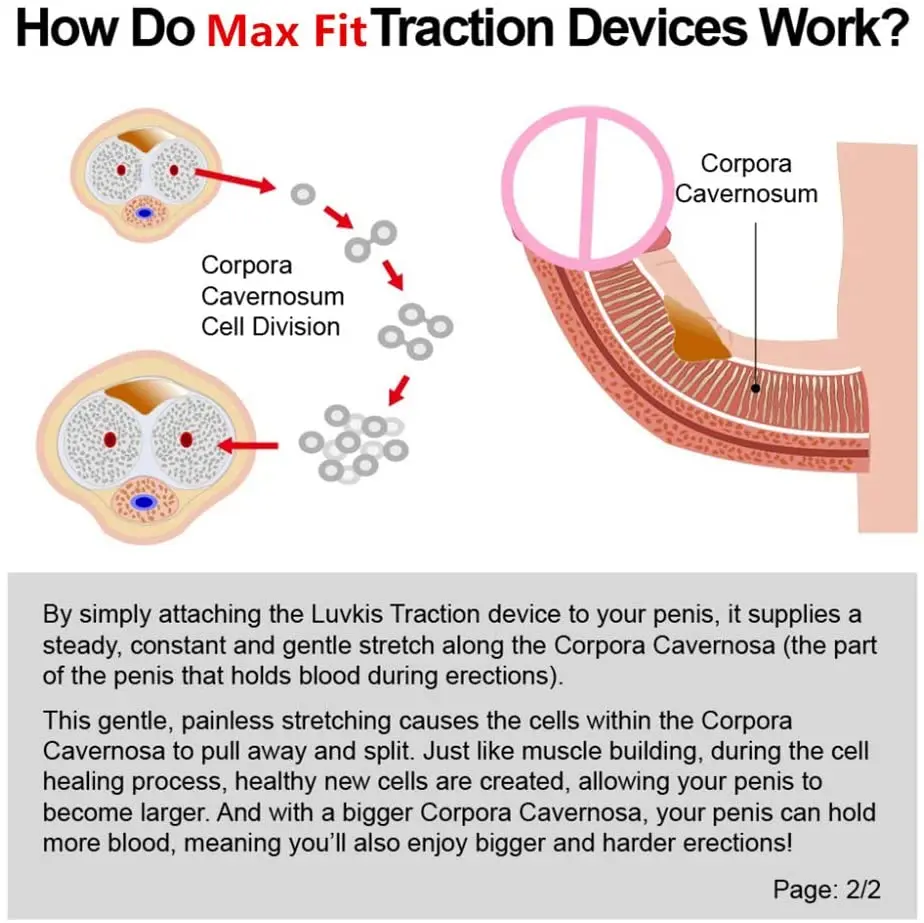 How Do Max Fit Traction Devices Work?

Corpora Cavernosum Cell Division

Corpora Cavernosum

By simply attaching the Luvkis Traction device to your penis, it supplies a steady, constant and gentle stretch along the Corpora Cavernosa (the part of the penis that holds blood during erections).

This gentle, painless stretching causes the cells within the Corpora Cavernosa to pull away and split. Just like muscle building, during the cell healing process, healthy new cells are created, allowing your penis to become larger. And with a bigger Corpora Cavernosa, your penis can hold more blood, meaning you'll also enjoy bigger and harder erections!

Page: 2/2