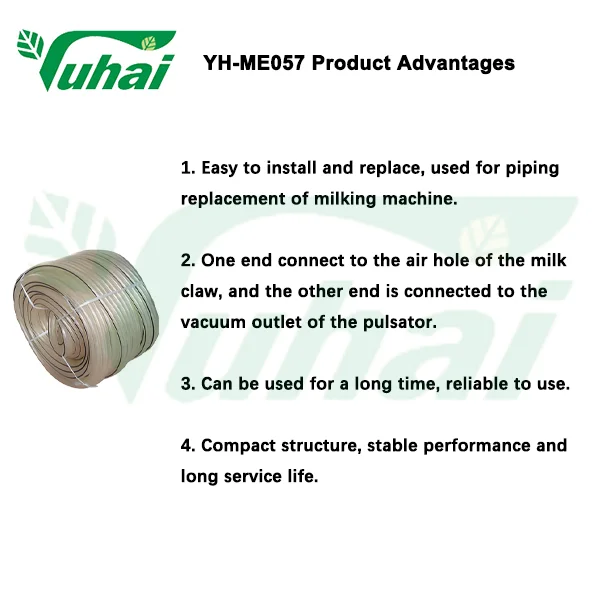 Yuhai

YH-ME057 Product Advantages

1. Easy to install and replace, used for piping replacement of milking machine.

2. One end connect to the air hole of the milk claw, and the other end is connected to the vacuum outlet of the pulsator.

3. Can be used for a long time, reliable to use.

4. Compact structure, stable performance and long service life.

Yuhai