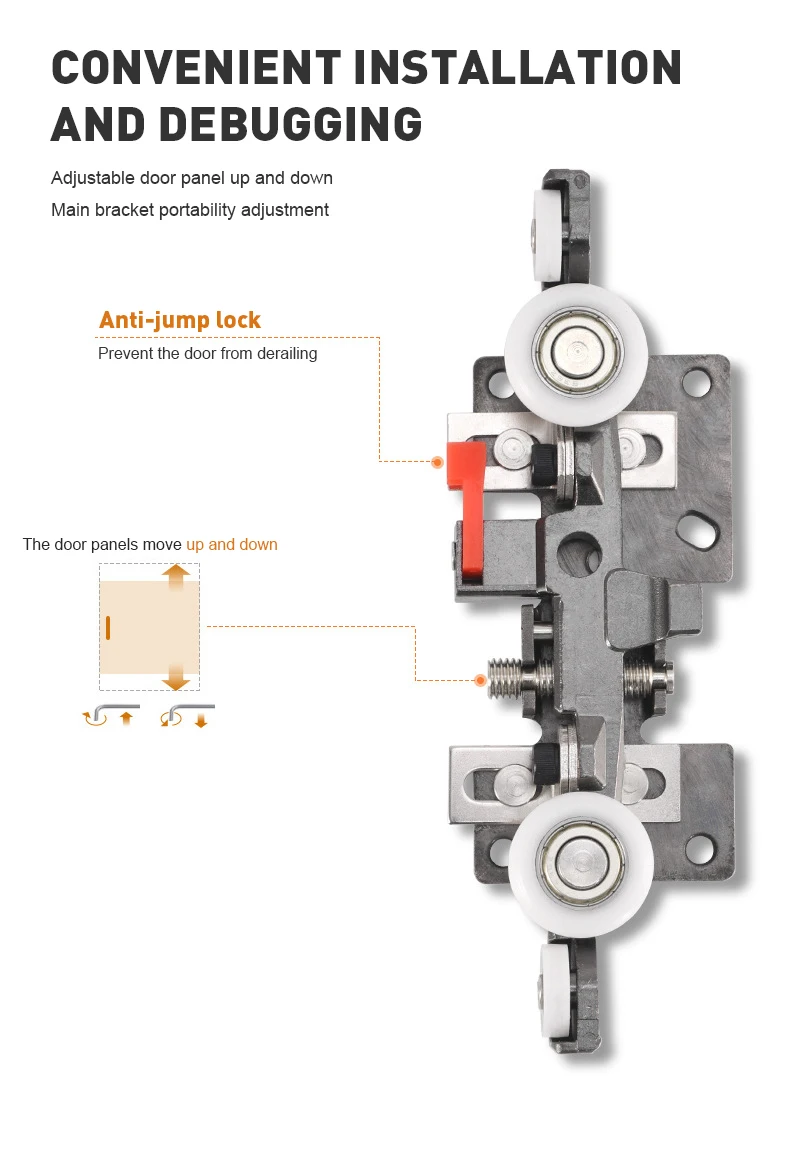 CONVENIENT INSTALLATION AND DEBUGGING

Adjustable door panel up and down
Main bracket portability adjustment

Anti-jump lock
Prevent the door from derailing

The door panels move up and down