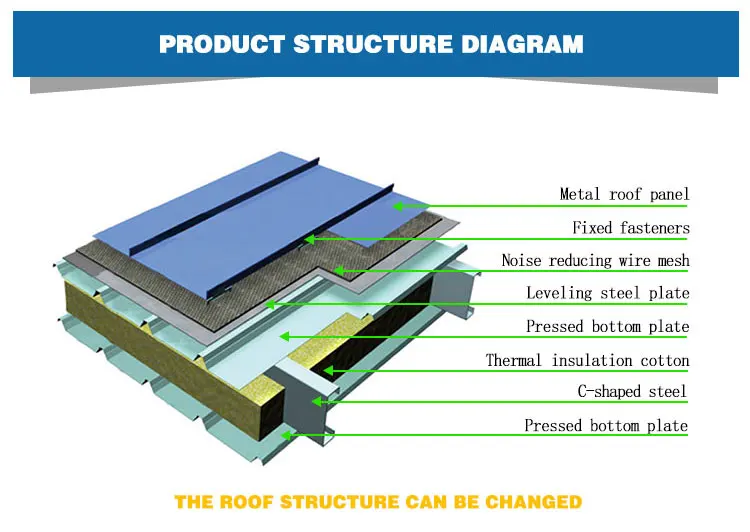 PRODUCT STRUCTURE DIAGRAM

Metal roof panel
Fixed fasteners
Noise reducing wire mesh
Leveling steel plate
Pressed bottom plate
Thermal insulation cotton
C-shaped steel
Pressed bottom plate

THE ROOF STRUCTURE CAN BE CHANGED