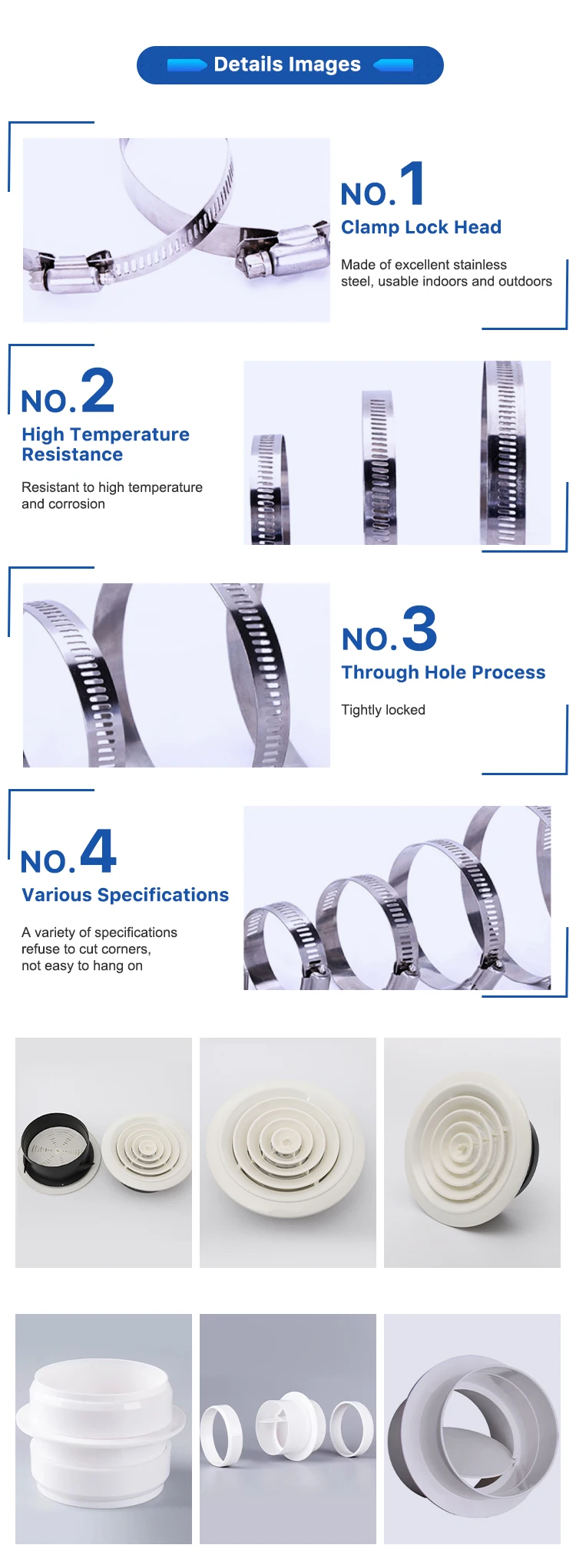 Details Images

NO.1
Clamp Lock Head

Made of excellent stainless steel, usable indoors and outdoors

NO.2
High Temperature Resistance

Resistant to high temperature and corrosion

NO.3
Through Hole Process

Tightly locked

NO.4
Various Specifications

A variety of specifications refuse to cut corners, not easy to hang on