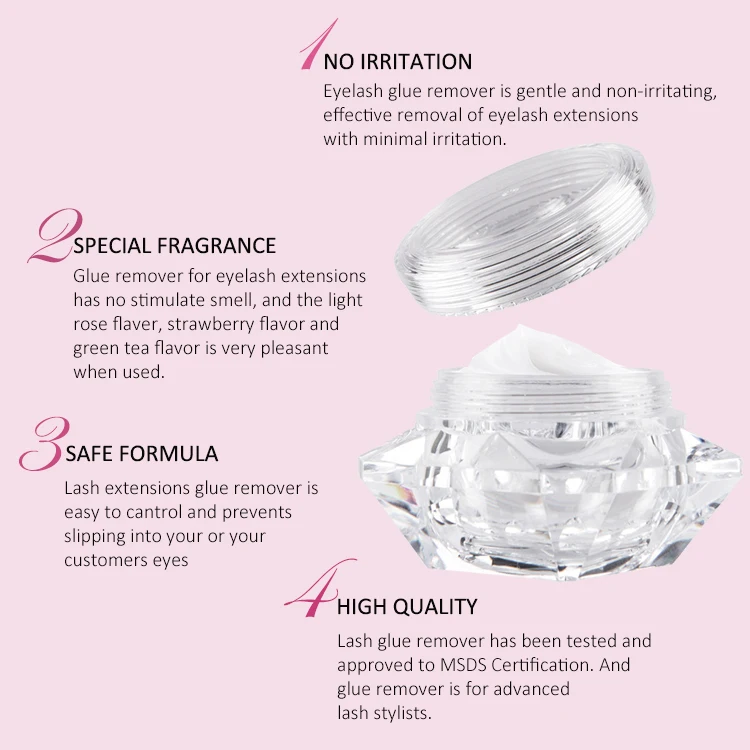 1 NO IRRITATION
Eyelash glue remover is gentle and non-irritating, effective removal of eyelash extensions with minimal irritation.

2 SPECIAL FRAGRANCE
Glue remover for eyelash extensions has no stimulate smell, and the light rose flaver, strawberry flavor and green tea flavor is very pleasant when used.

3 SAFE FORMULA
Lash extensions glue remover is easy to cantrol and prevents slipping into your or your customers eyes

4 HIGH QUALITY
Lash glue remover has been tested and approved to MSDS Certification. And glue remover is for advanced lash stylists.