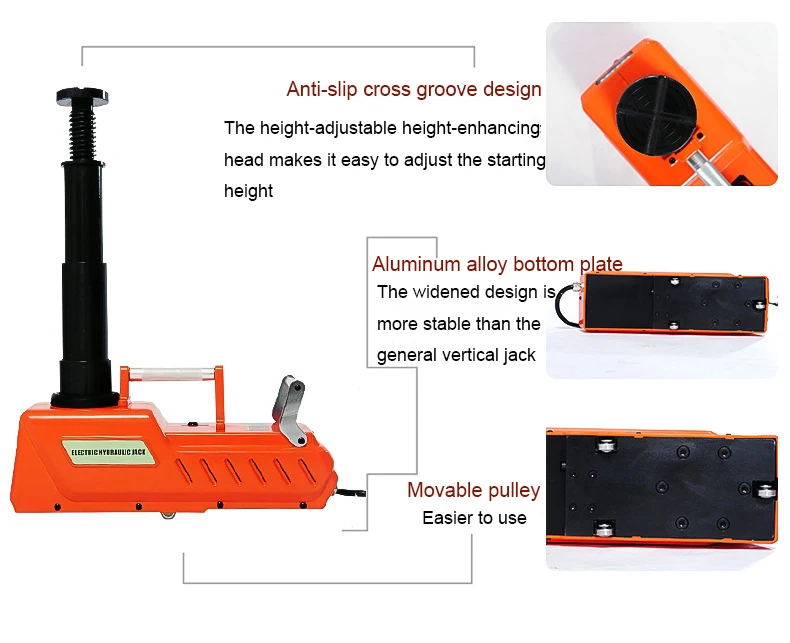 Anti-slip cross groove design

The height-adjustable height-enhancing head makes it easy to adjust the starting height

Aluminum alloy bottom plate

The widened design is more stable than the general vertical jack

ELECTRIC HYDRAULIC JACK

Movable pulley

Easier to use