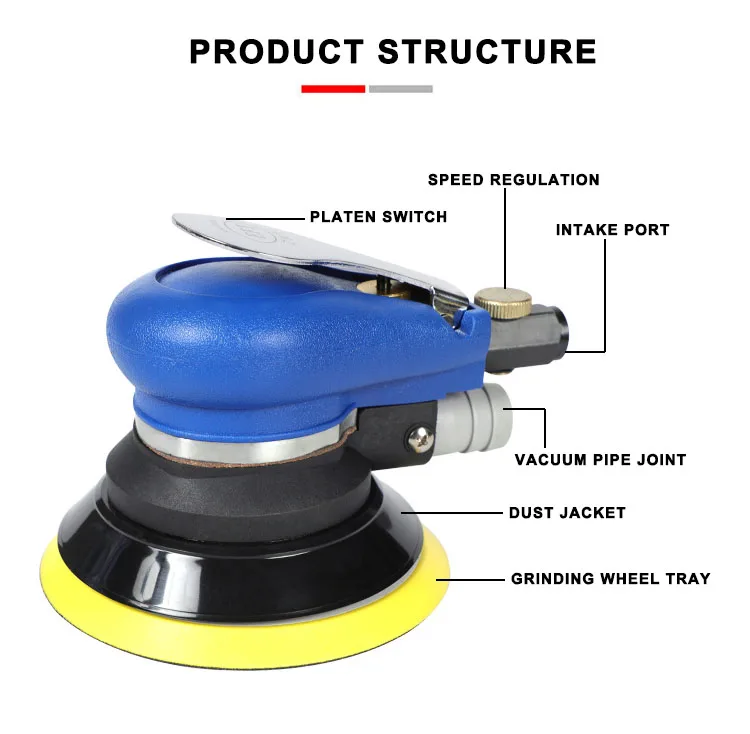 PRODUCT STRUCTURE

SPEED REGULATION

PLATEN SWITCH

INTAKE PORT

VACUUM PIPE JOINT

DUST JACKET

GRINDING WHEEL TRAY