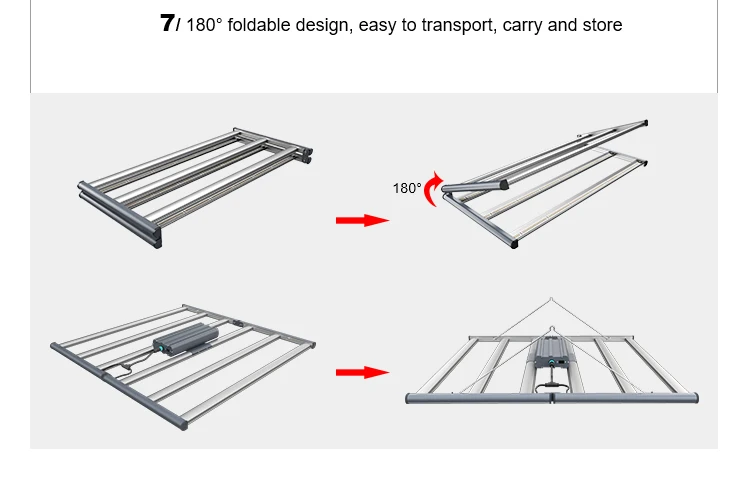 7/ 180° foldable design, easy to transport, carry and store

180°