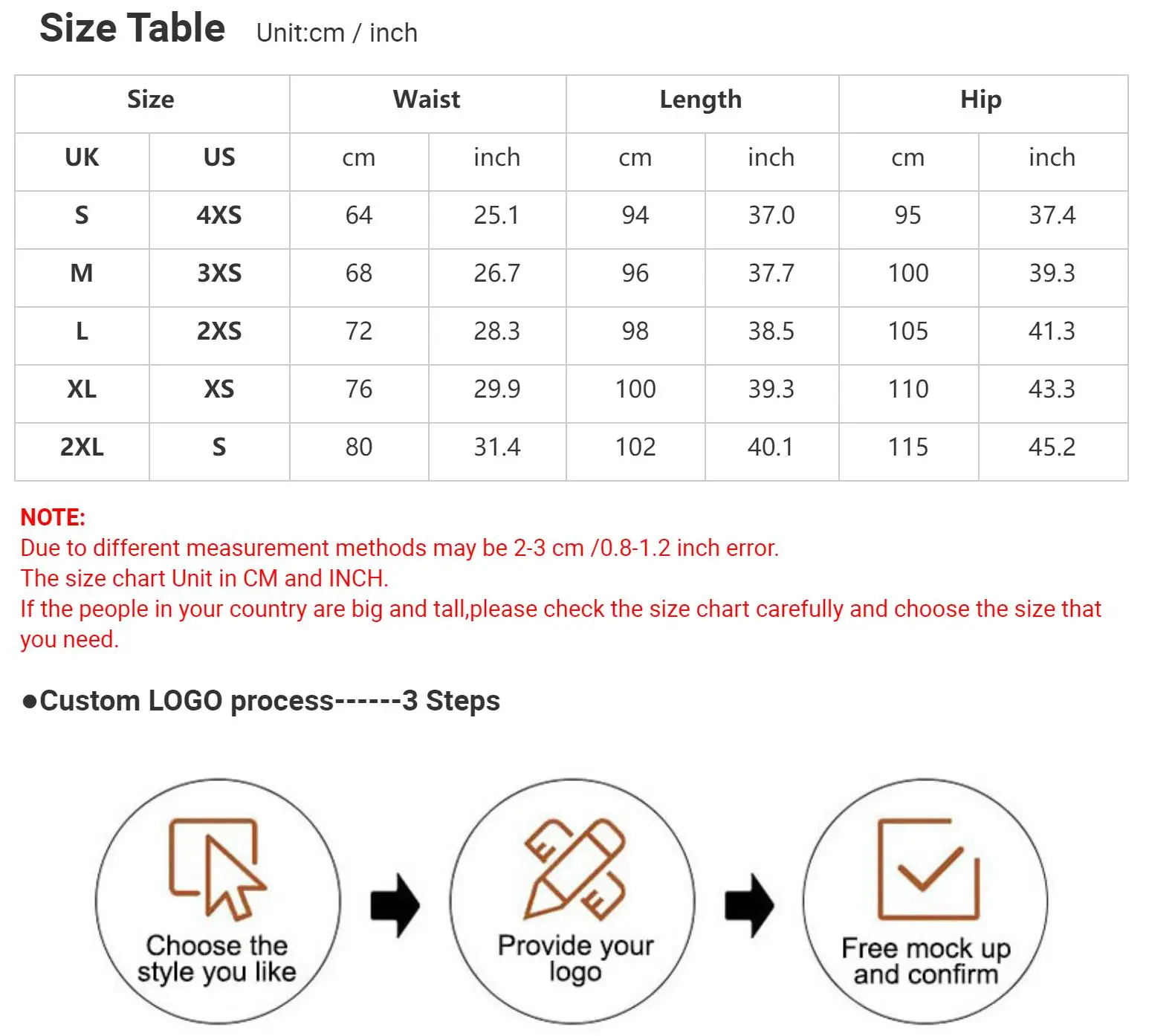 Size Table Unit:cm / inch

| Size | | Waist | | Length | | Hip | |
|---|---|---|---|---|---|---|---|
| UK | US | cm | inch | cm | inch | cm | inch |
| S | 4XS | 64 | 25.1 | 94 | 37.0 | 95 | 37.4 |
| M | 3XS | 68 | 26.7 | 96 | 37.7 | 100 | 39.3 |
| L | 2XS | 72 | 28.3 | 98 | 38.5 | 105 | 41.3 |
| XL | XS | 76 | 29.9 | 100 | 39.3 | 110 | 43.3 |
| 2XL | S | 80 | 31.4 | 102 | 40.1 | 115 | 45.2 |

NOTE:
Due to different measurement methods may be 2-3 cm /0.8-1.2 inch error.
The size chart Unit in CM and INCH.
If the people in your country are big and tall,please check the size chart carefully and choose the size that you need.

●Custom LOGO process------3 Steps

Choose the style you like

Provide your logo

Free mock up and confirm