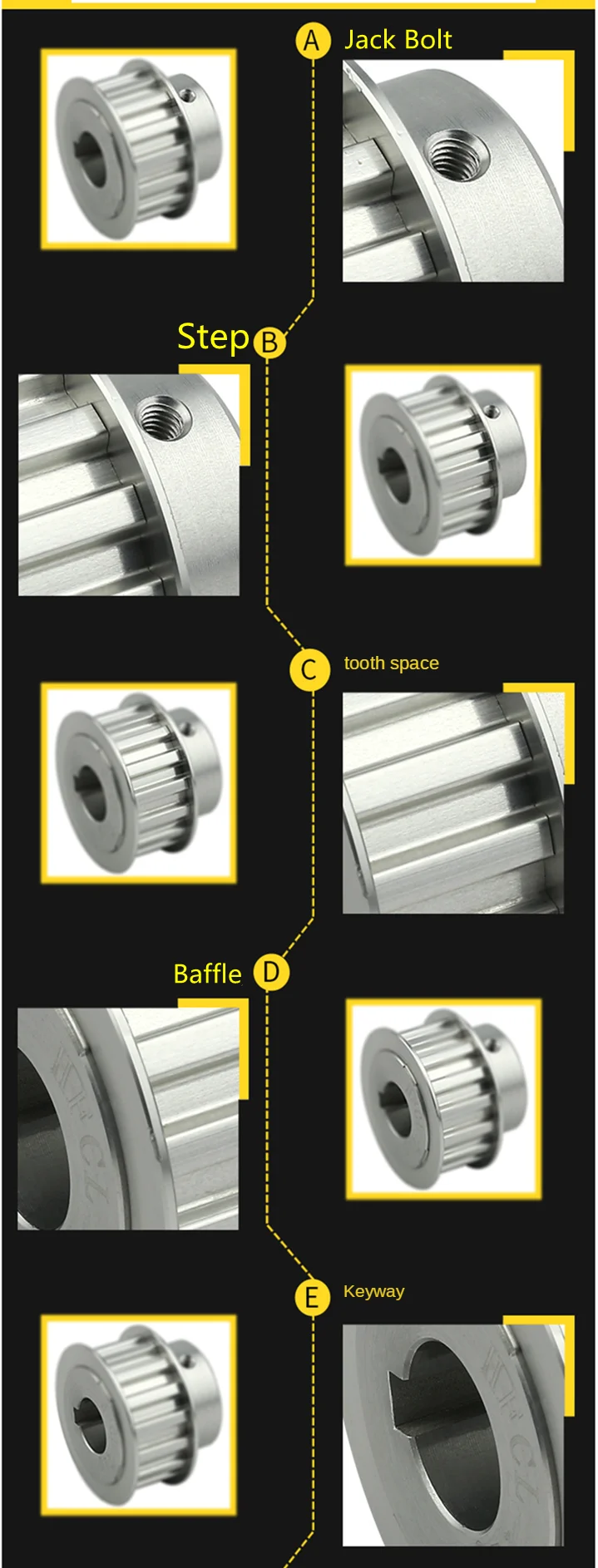 A Jack Bolt

Step B

C tooth space

Baffle D

E Keyway