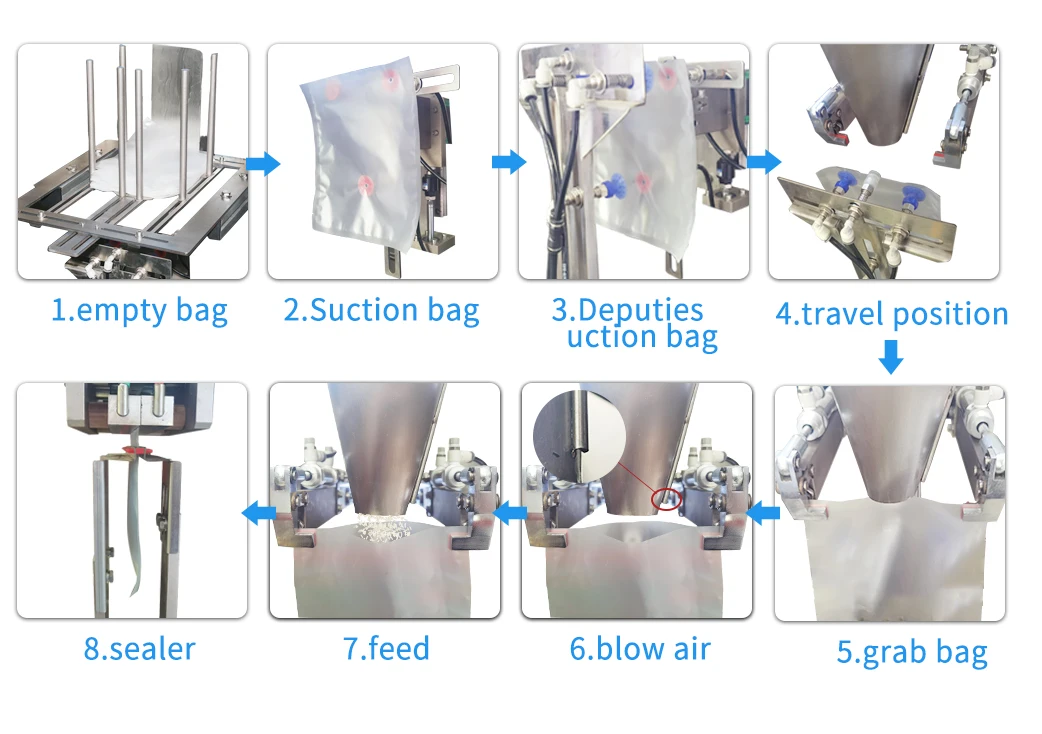 1.empty bag

2.Suction bag

3.Deputies uction bag

4.travel position

5.grab bag

6.blow air

7.feed

8.sealer