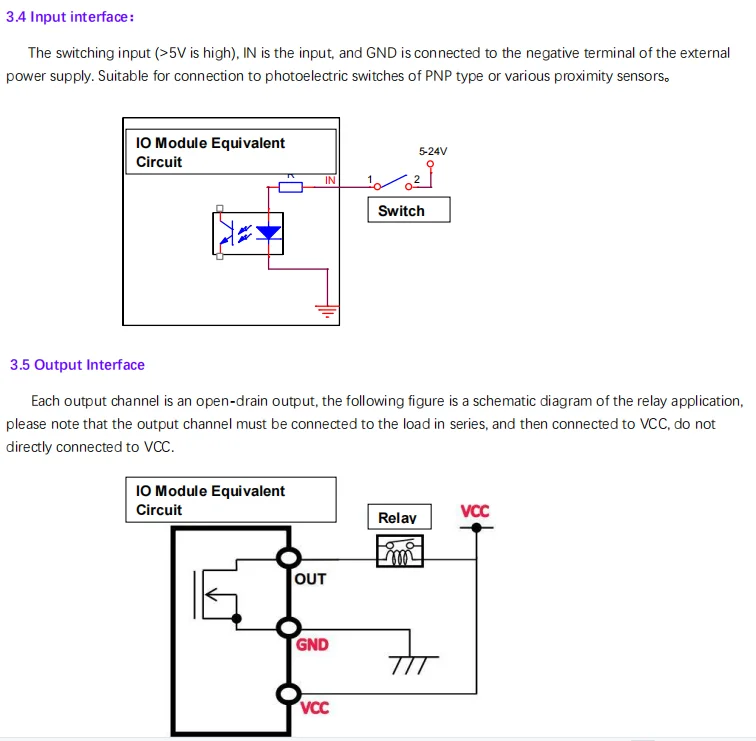 3.4 Input interface：

The switching input (>5V is high), IN is the input, and GND is connected to the negative terminal of the external power supply. Suitable for connection to photoelectric switches of PNP type or various proximity sensors。

IO Module Equivalent Circuit

R

IN

1

2

5-24V

Switch

3.5 Output Interface

Each output channel is an open-drain output, the following figure is a schematic diagram of the relay application, please note that the output channel must be connected to the load in series, and then connected to VCC, do not directly connected to VCC.

IO Module Equivalent Circuit

Relay

VCC

OUT

GND

VCC