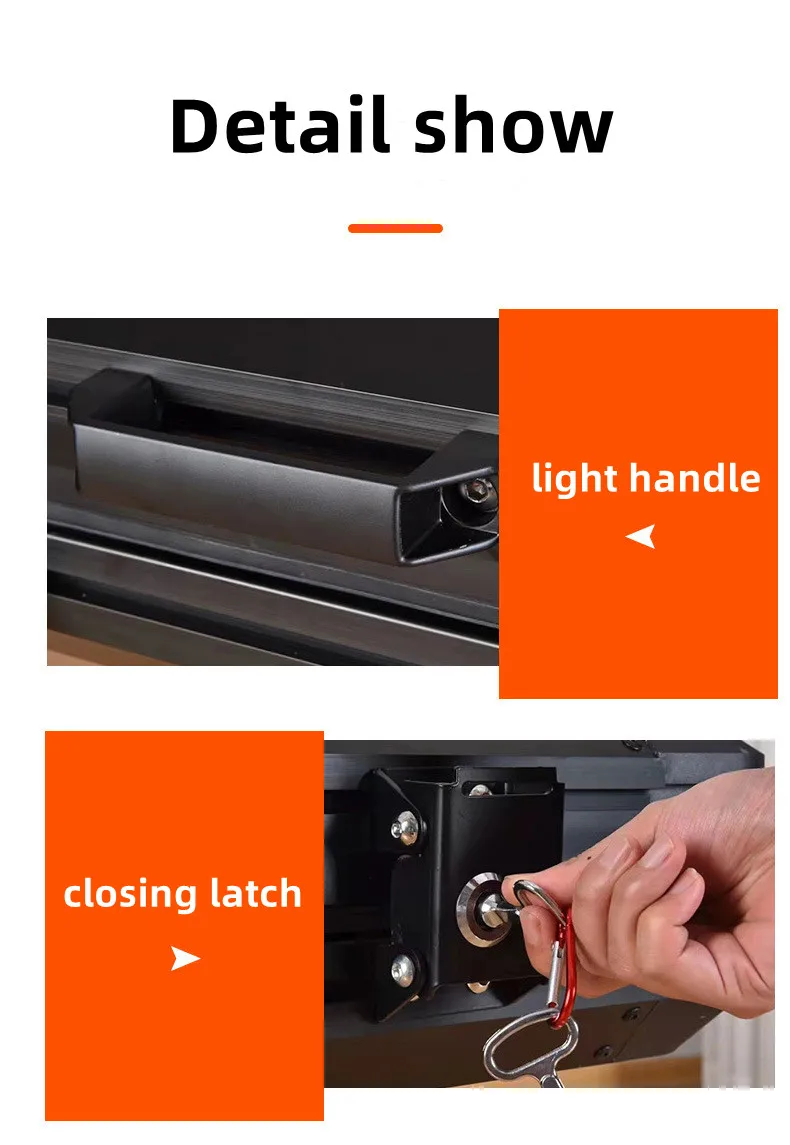 Detail show

light handle

closing latch