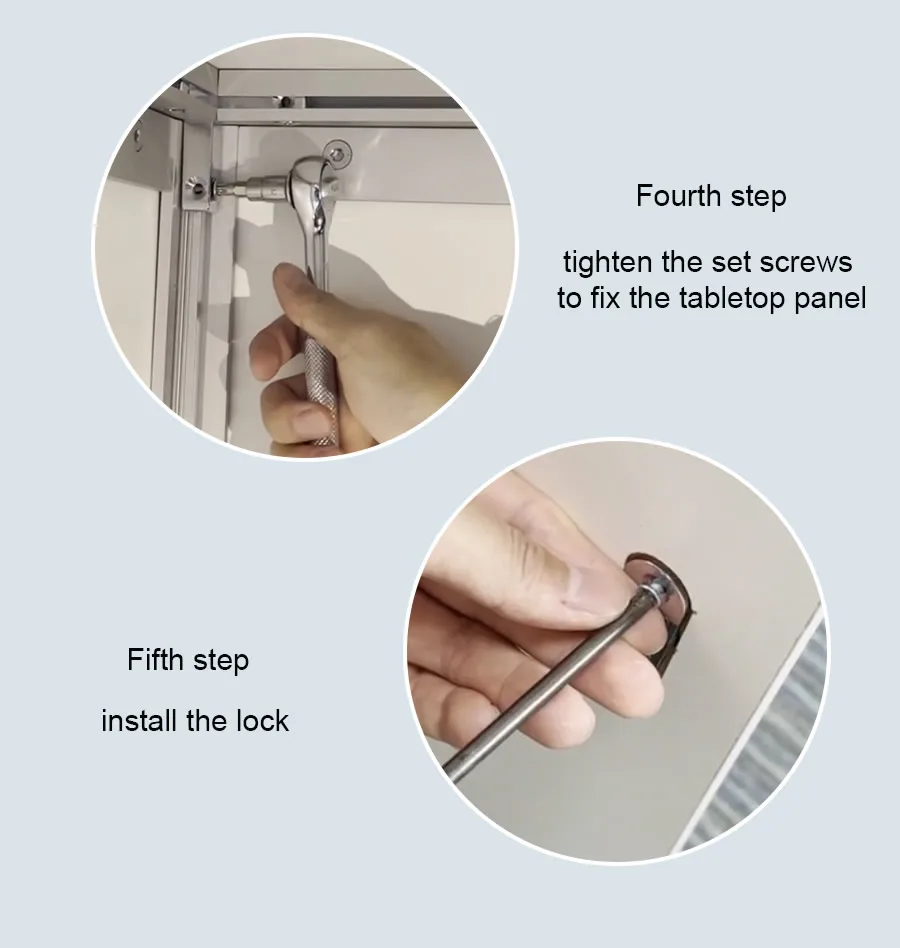 Fourth step

tighten the set screws to fix the tabletop panel

Fifth step

install the lock