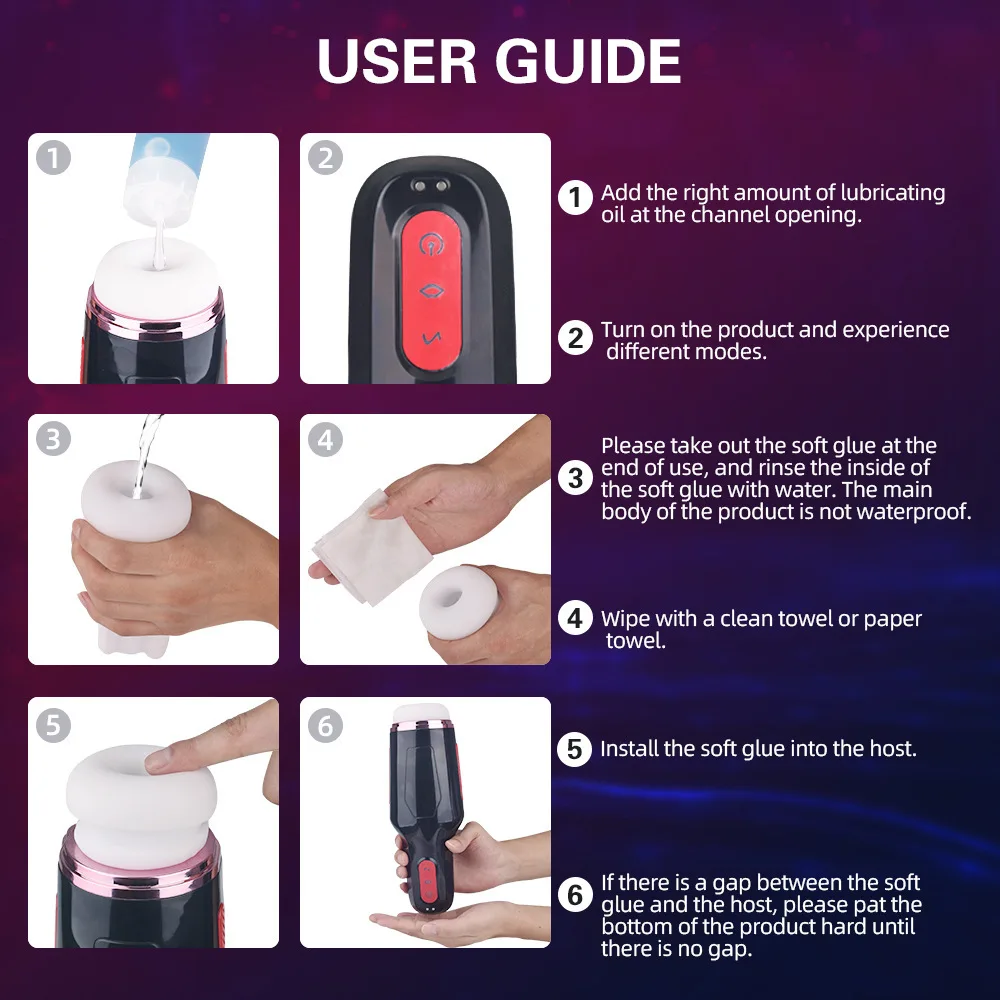 USER GUIDE

1

2

3

4

5

6

1 Add the right amount of lubricating oil at the channel opening.

2 Turn on the product and experience different modes.

3 Please take out the soft glue at the end of use, and rinse the inside of the soft glue with water. The main body of the product is not waterproof.

4 Wipe with a clean towel or paper towel.

5 Install the soft glue into the host.

6 If there is a gap between the soft glue and the host, please pat the bottom of the product hard until there is no gap.