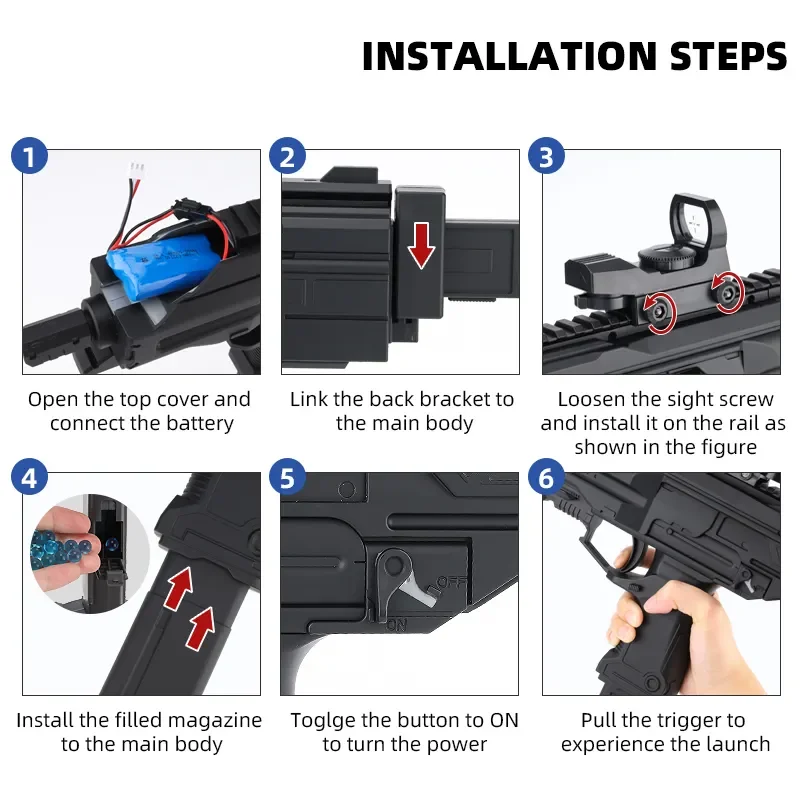 INSTALLATION STEPS

1

Open the top cover and connect the battery

2

Link the back bracket to the main body

3

Loosen the sight screw and install it on the rail as shown in the figure

4

Install the filled magazine to the main body

5

OFF

ON

Toglge the button to ON to turn the power

6

Pull the trigger to experience the launch