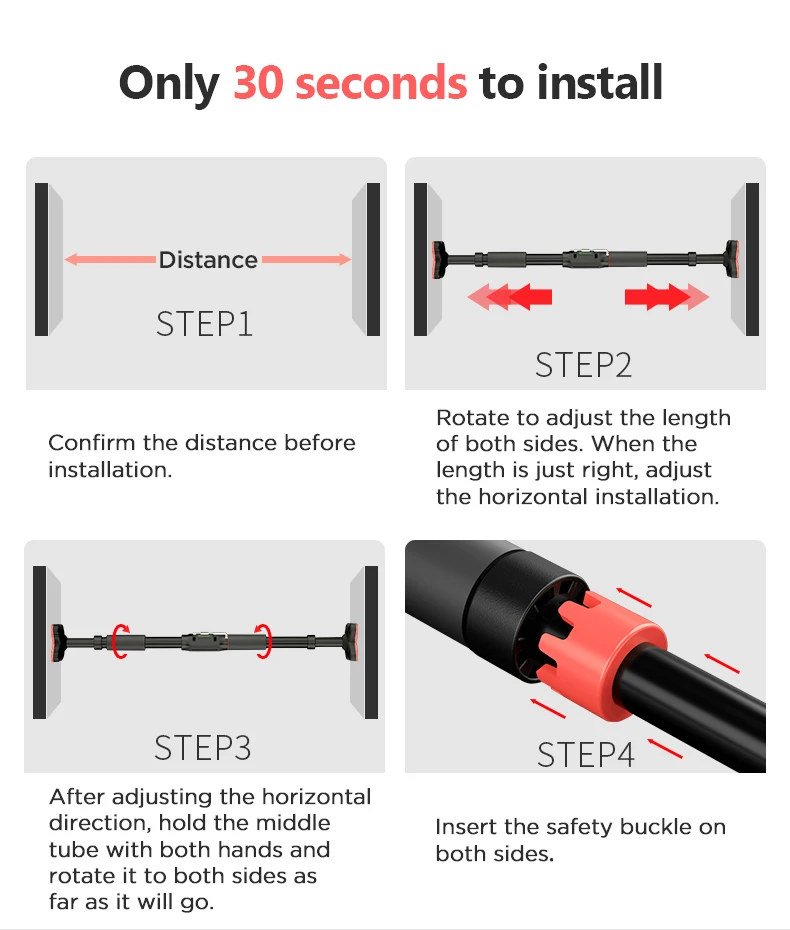 Only 30 seconds to install

Distance

STEP1

Confirm the distance before installation.

STEP2

Rotate to adjust the length of both sides. When the length is just right, adjust the horizontal installation.

STEP3

After adjusting the horizontal direction, hold the middle tube with both hands and rotate it to both sides as far as it will go.

STEP4

Insert the safety buckle on both sides.