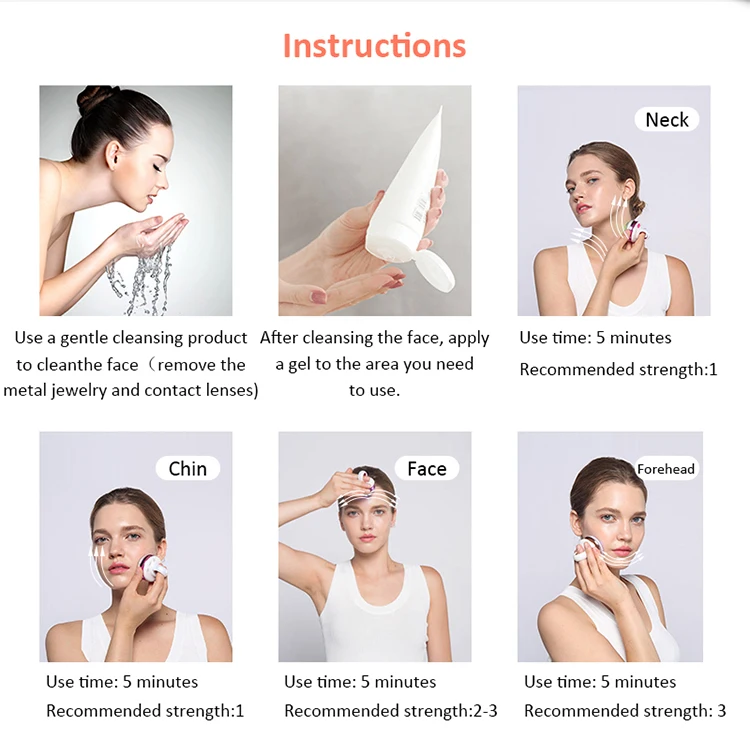 Instructions

Use a gentle cleansing product to cleanthe face（remove the metal jewelry and contact lenses)

After cleansing the face, apply a gel to the area you need to use.

Neck

Use time: 5 minutes
Recommended strength:1

Chin

Use time: 5 minutes
Recommended strength:1

Face

Use time: 5 minutes
Recommended strength:2-3

Forehead

Use time: 5 minutes
Recommended strength: 3