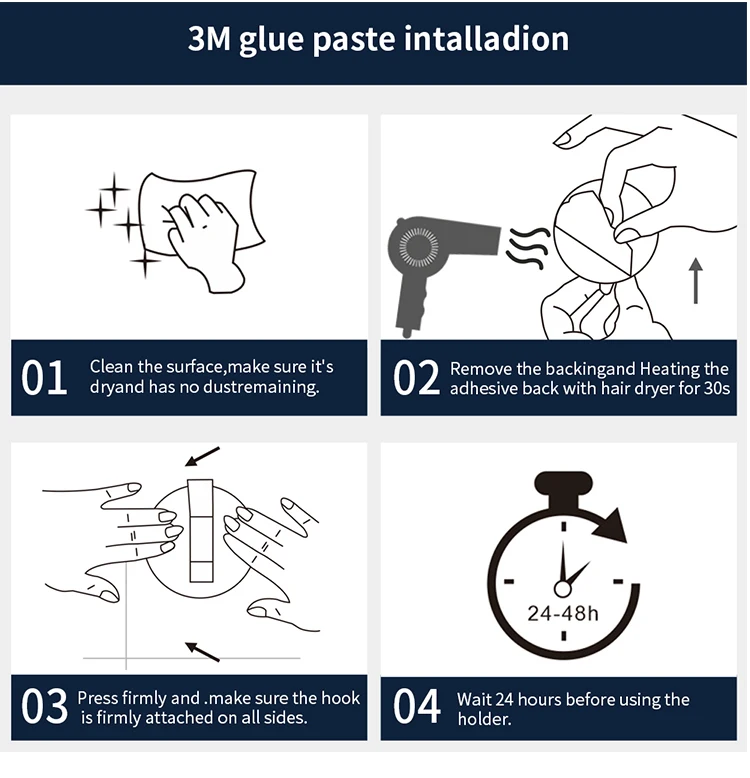 3M glue paste intalladion

01 Clean the surface,make sure it's dryand has no dustremaining.

02 Remove the backingand Heating the adhesive back with hair dryer for 30s

03 Press firmly and .make sure the hook is firmly attached on all sides.

24-48h

04 Wait 24 hours before using the holder.