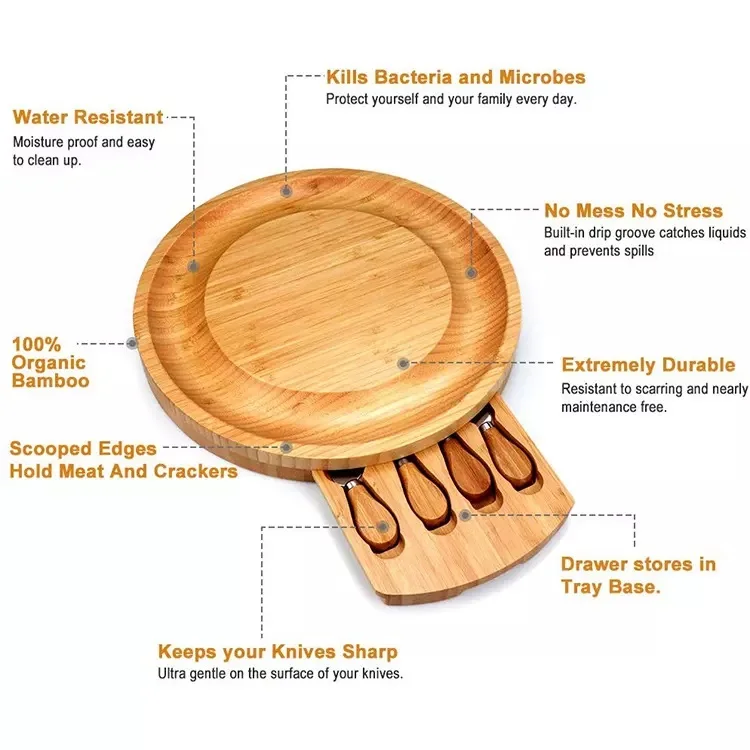 Kills Bacteria and Microbes
Protect yourself and your family every day.

Water Resistant
Moisture proof and easy to clean up.

No Mess No Stress
Built-in drip groove catches liquids and prevents spills

100% Organic Bamboo

Extremely Durable
Resistant to scarring and nearly maintenance free.

Scooped Edges Hold Meat And Crackers

Drawer stores in Tray Base.

Keeps your Knives Sharp
Ultra gentle on the surface of your knives.