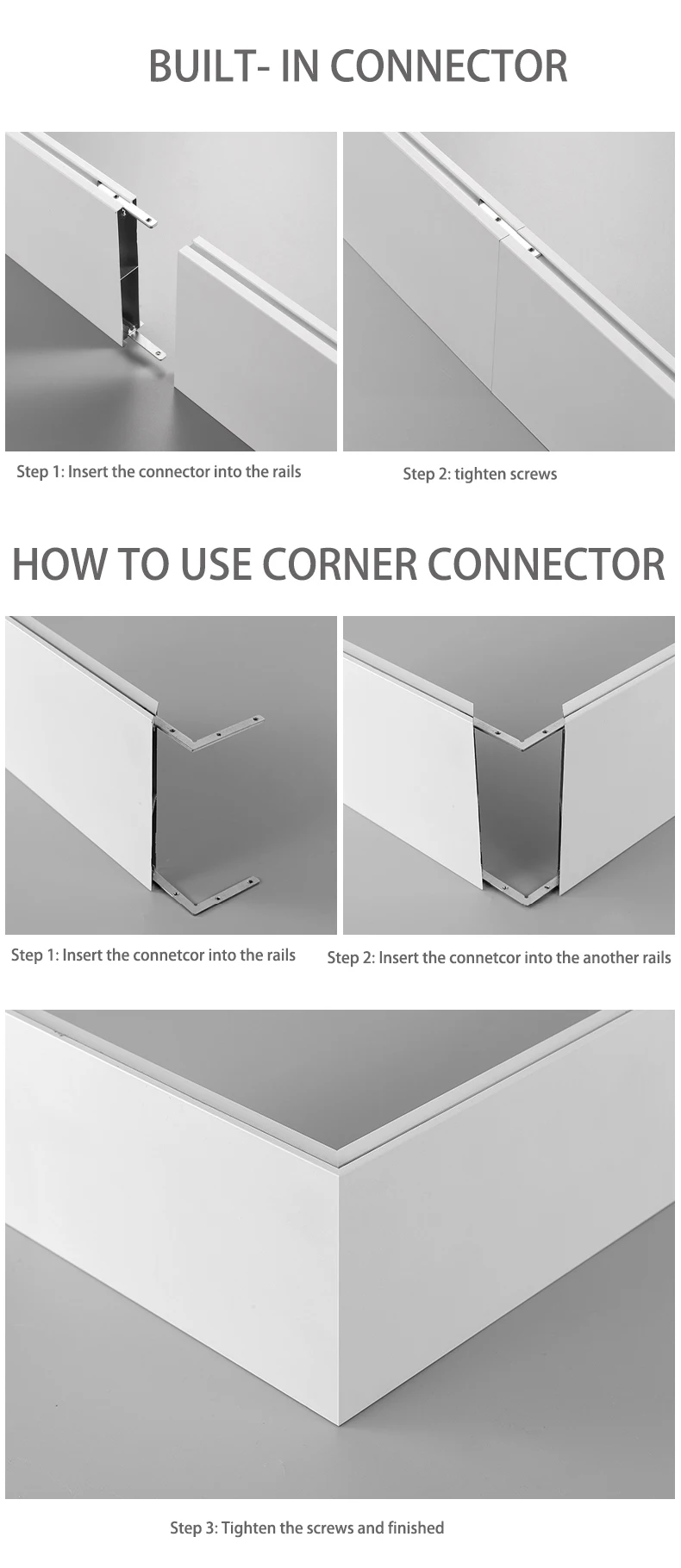 BUILT- IN CONNECTOR

Step 1: Insert the connector into the rails

Step 2: tighten screws

HOW TO USE CORNER CONNECTOR

Step 1: Insert the connetcor into the rails

Step 2: Insert the connetcor into the another rails

Step 3: Tighten the screws and finished