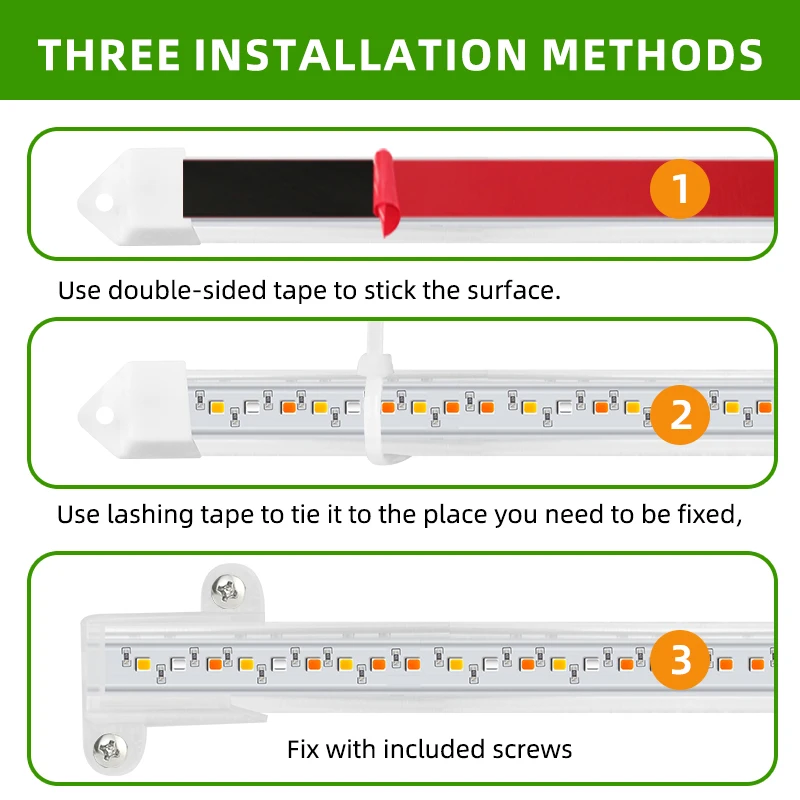 THREE INSTALLATION METHODS

1

Use double-sided tape to stick the surface.

2

Use lashing tape to tie it to the place you need to be fixed,

3

Fix with included screws