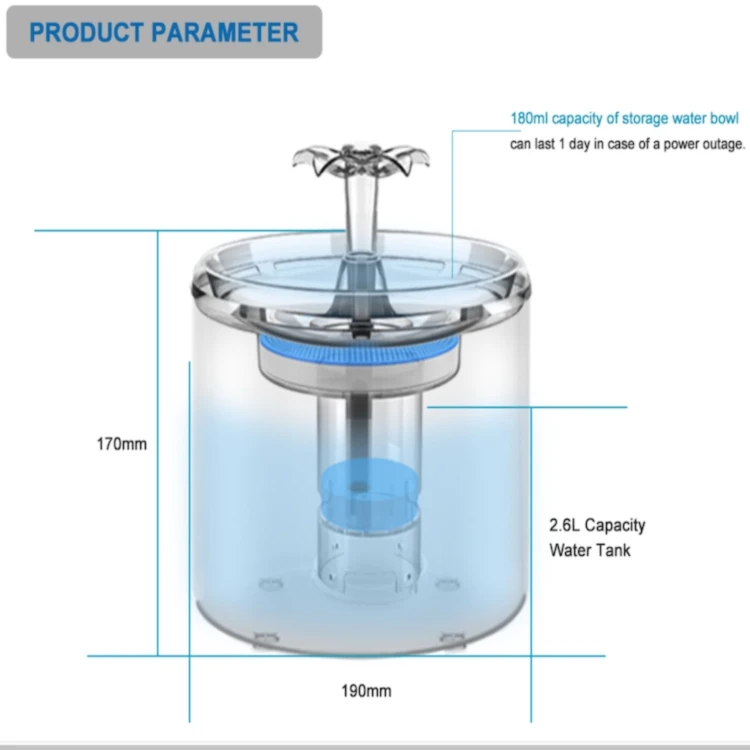 PRODUCT PARAMETER

180ml capacity of storage water bowl can last 1 day in case of a power outage.

170mm

2.6L Capacity Water Tank

190mm