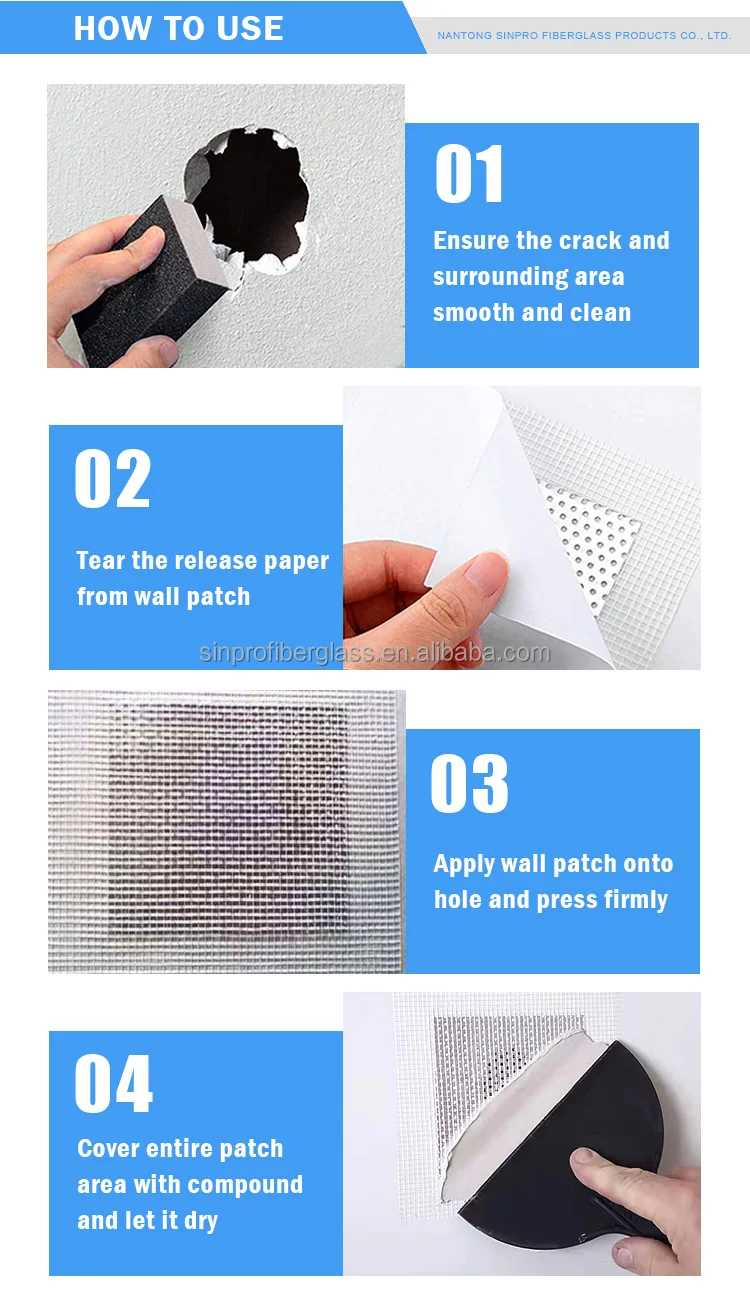 HOW TO USE

NANTONG SINPRO FIBERGLASS PRODUCTS CO., LTD.

01

Ensure the crack and surrounding area smooth and clean

02

Tear the release paper from wall patch

sinprofiberglass.en.alibaba.com

03

Apply wall patch onto hole and press firmly

04

Cover entire patch area with compound and let it dry